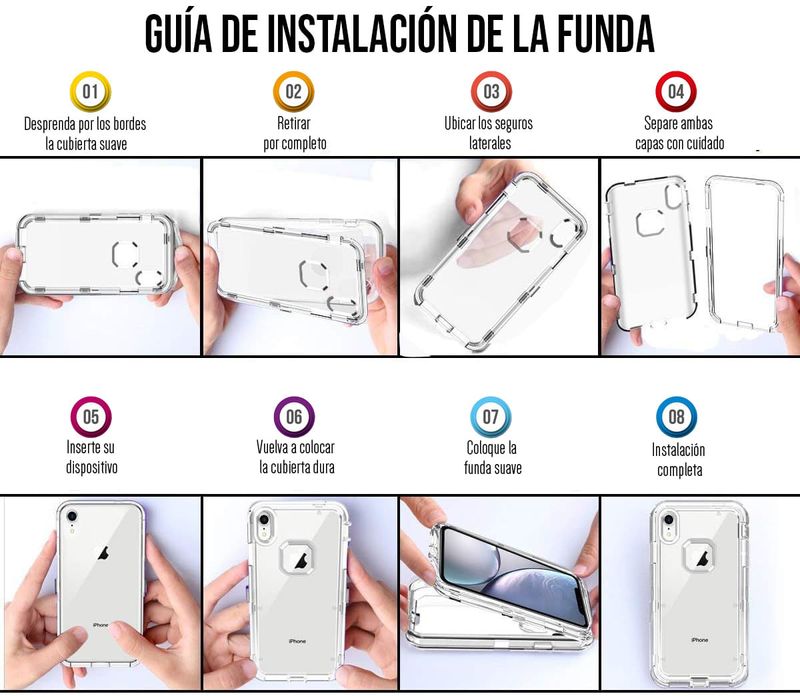 GUÍA DE INSTALACIÓN DE LA FUNDA

01
Desprenda por los bordes la cubierta suave

02
Retirar por completo

03
Ubicar los seguros laterales

04
Separe ambas capas con cuidado

05
Inserte su dispositivo

06
Vuelva a colocar la cubierta dura

07
Coloque la funda suave

08
Instalación completa

iPhone

iPhone

iPhone