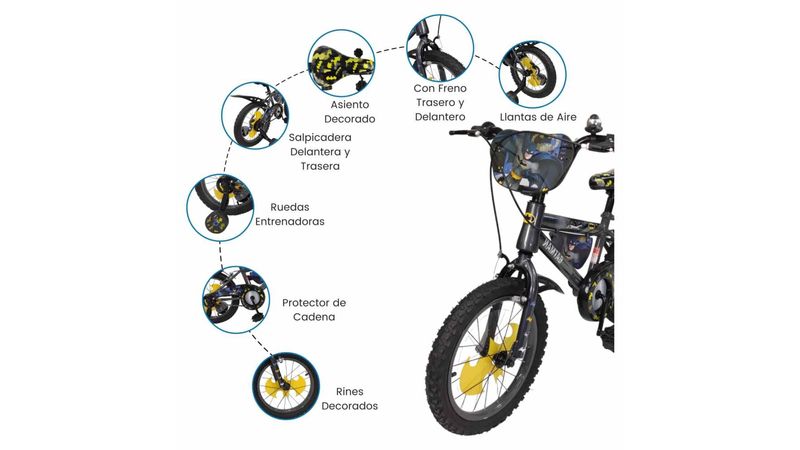 Asiento Decorado

Con Freno Trasero y Delantero

Llantas de Aire

Salpicadera Delantera y Trasera

Ruedas Entrenadoras

Protector de Cadena

Rines Decorados

BATMAN