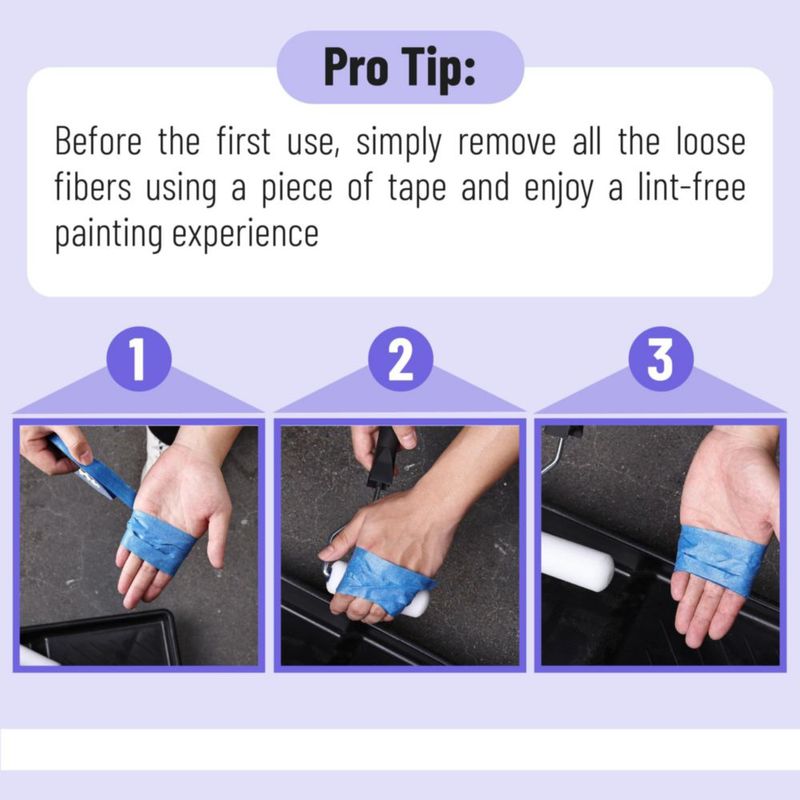 Pro Tip:

Before the first use, simply remove all the loose fibers using a piece of tape and enjoy a lint-free painting experience

1

2

3