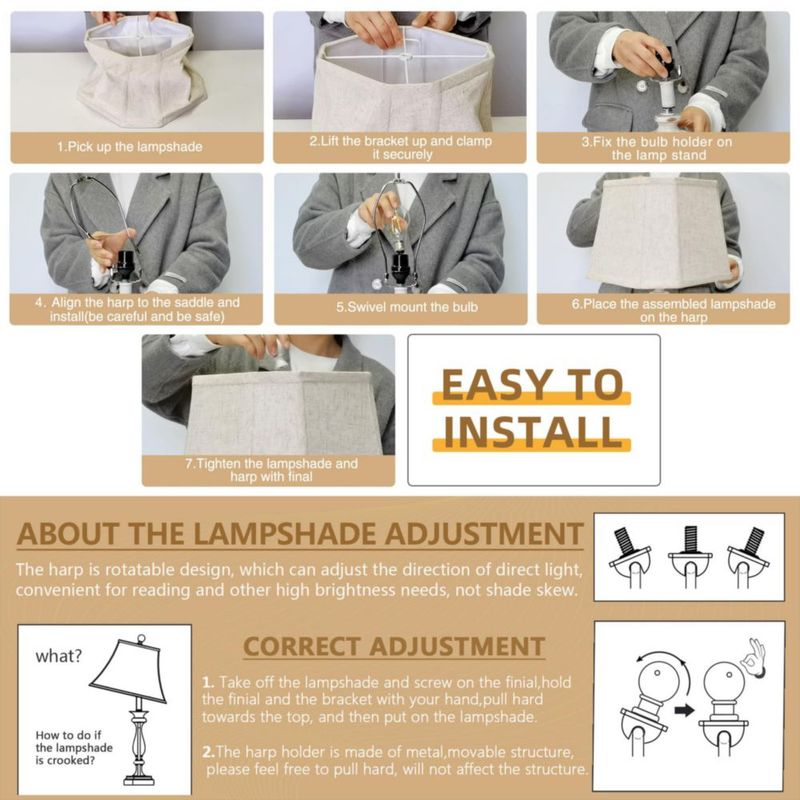 1.Pick up the lampshade

2.Lift the bracket up and clamp it securely

3.Fix the bulb holder on the lamp stand

4. Align the harp to the saddle and install(be careful and be safe)

5.Swivel mount the bulb

6.Place the assembled lampshade on the harp

7.Tighten the lampshade and harp with final

EASY TO INSTALL

ABOUT THE LAMPSHADE ADJUSTMENT

The harp is rotatable design, which can adjust the direction of direct light, convenient for reading and other high brightness needs, not shade skew.

what?

How to do if the lampshade is crooked?

CORRECT ADJUSTMENT

1. Take off the lampshade and screw on the finial,hold the finial and the bracket with your hand,pull hard towards the top, and then put on the lampshade.

2.The harp holder is made of metal,movable structure, please feel free to pull hard, will not affect the structure.