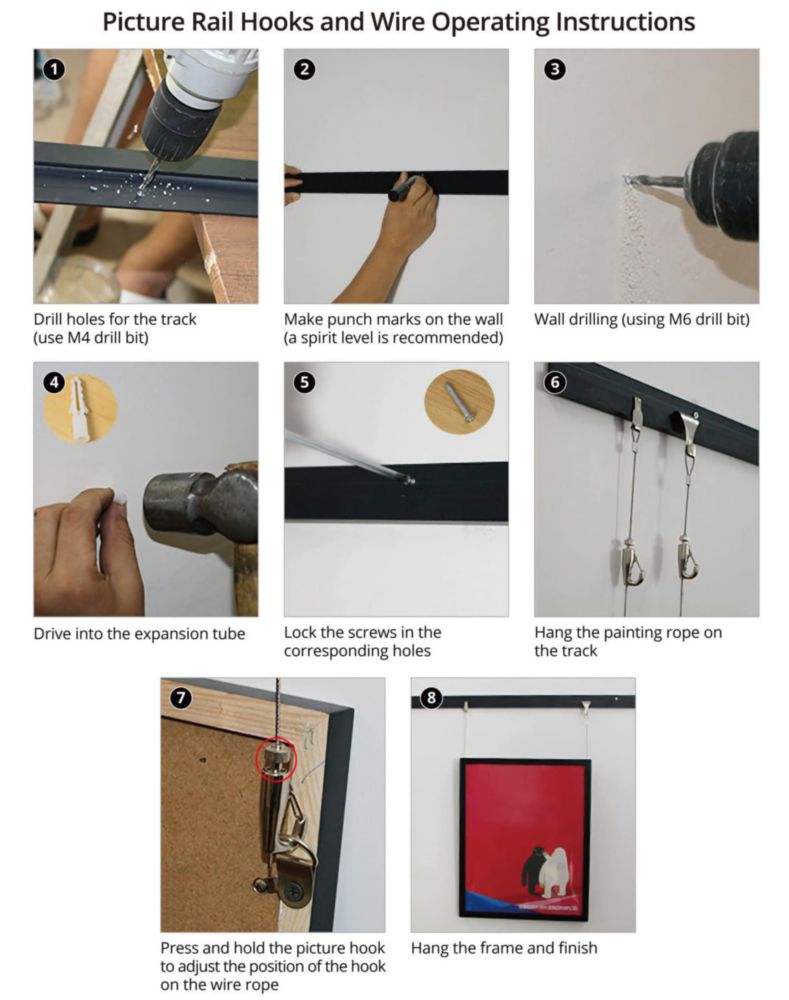 Picture Rail Hooks and Wire Operating Instructions

1

Drill holes for the track (use M4 drill bit)

2

Make punch marks on the wall (a spirit level is recommended)

3

Wall drilling (using M6 drill bit)

4

Drive into the expansion tube

5

Lock the screws in the corresponding holes

6

Hang the painting rope on the track

7

Press and hold the picture hook to adjust the position of the hook on the wire rope

8

Hang the frame and finish