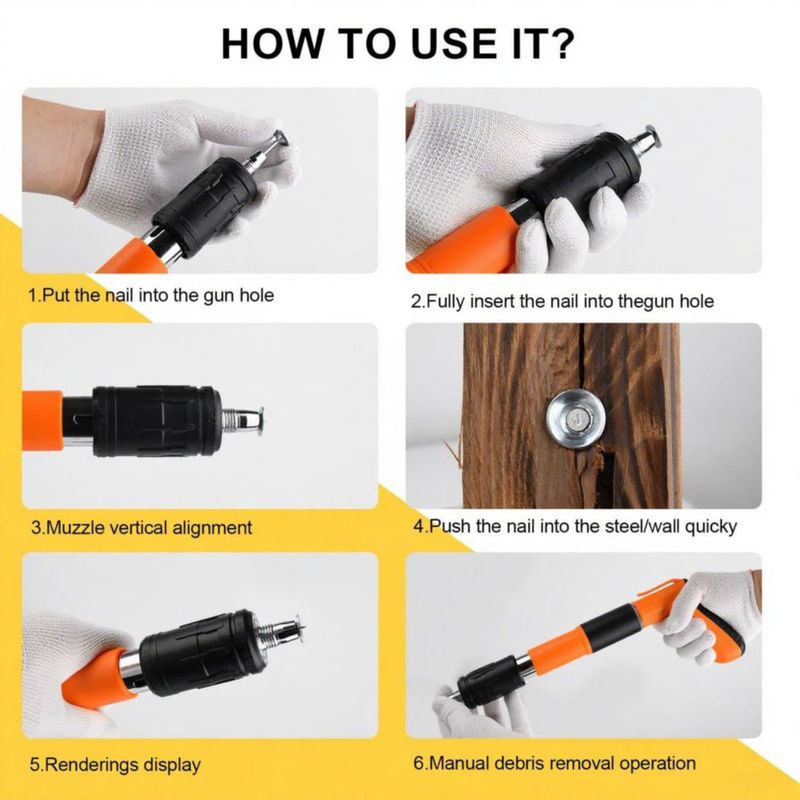 HOW TO USE IT?

1.Put the nail into the gun hole

2.Fully insert the nail into thegun hole

3.Muzzle vertical alignment

4.Push the nail into the steel/wall quicky

5.Renderings display

6.Manual debris removal operation