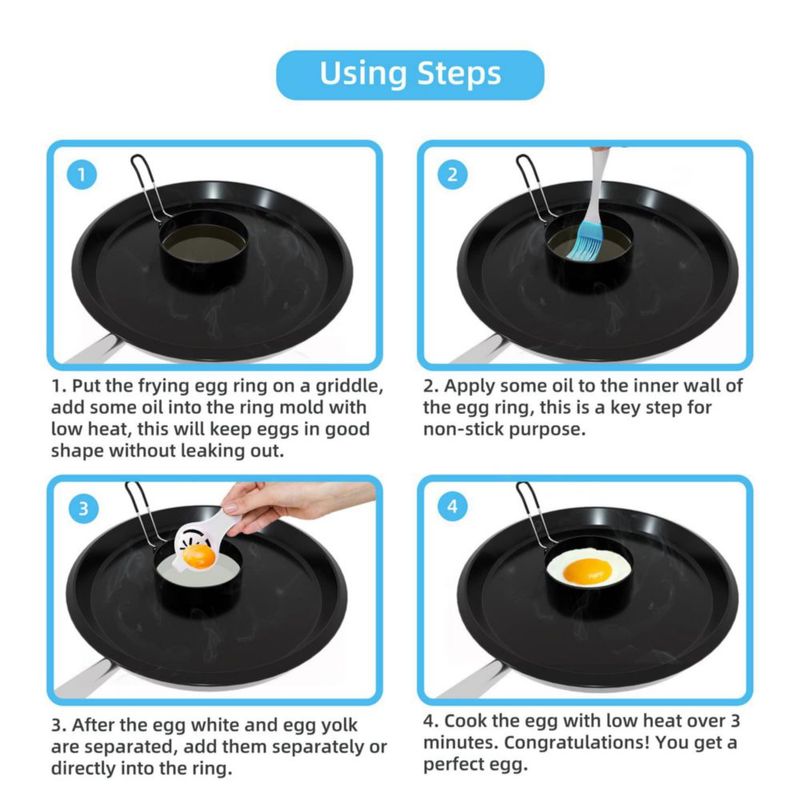 Using Steps

1

1. Put the frying egg ring on a griddle, add some oil into the ring mold with low heat, this will keep eggs in good shape without leaking out.

2

2. Apply some oil to the inner wall of the egg ring, this is a key step for non-stick purpose.

3

3. After the egg white and egg yolk are separated, add them separately or directly into the ring.

4

4. Cook the egg with low heat over 3 minutes. Congratulations! You get a perfect egg.