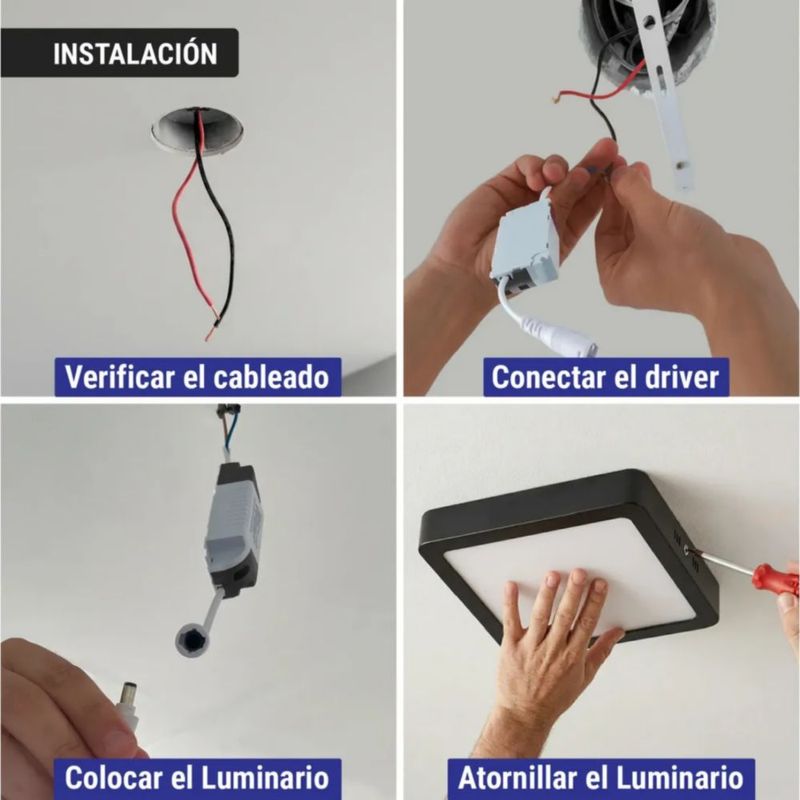 INSTALACIÓN

Verificar el cableado

Conectar el driver

Colocar el Luminario

Atornillar el Luminario