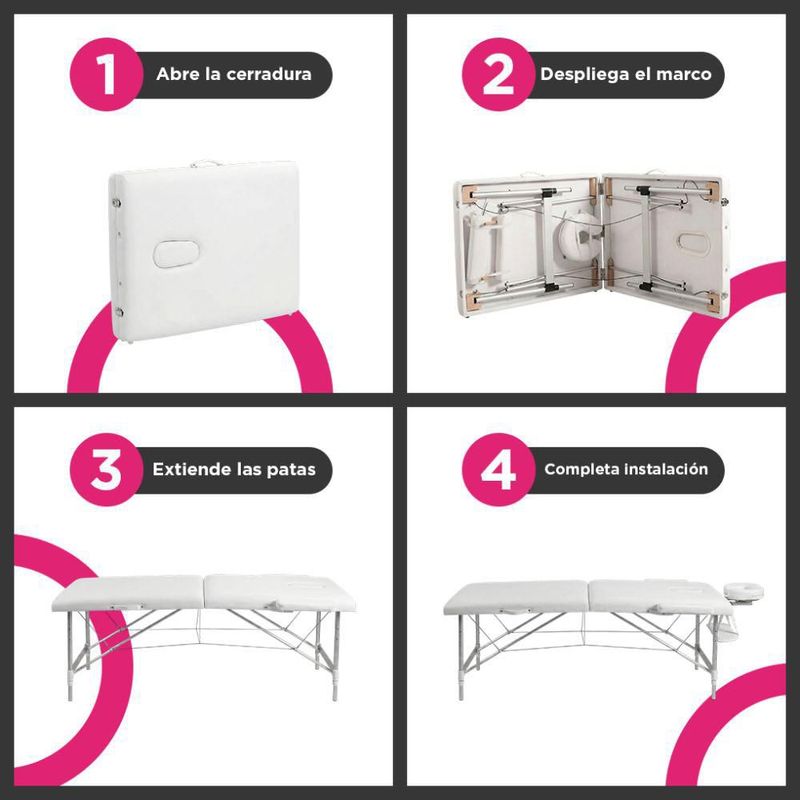 1 Abre la cerradura

2 Despliega el marco

3 Extiende las patas

4 Completa instalación