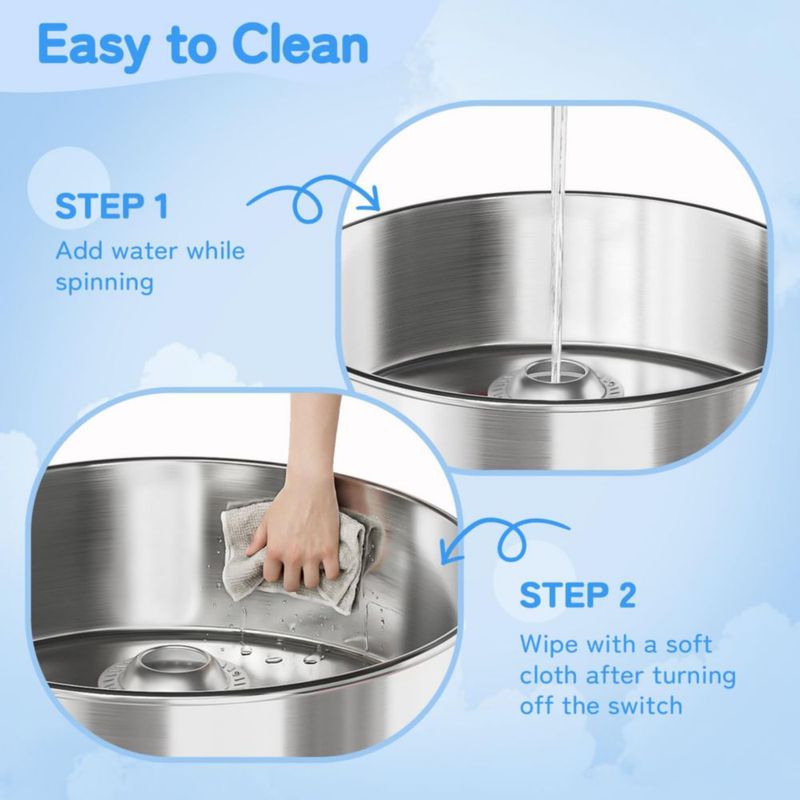 Easy to Clean

STEP 1

Add water while spinning

STEP 2

Wipe with a soft cloth after turning off the switch