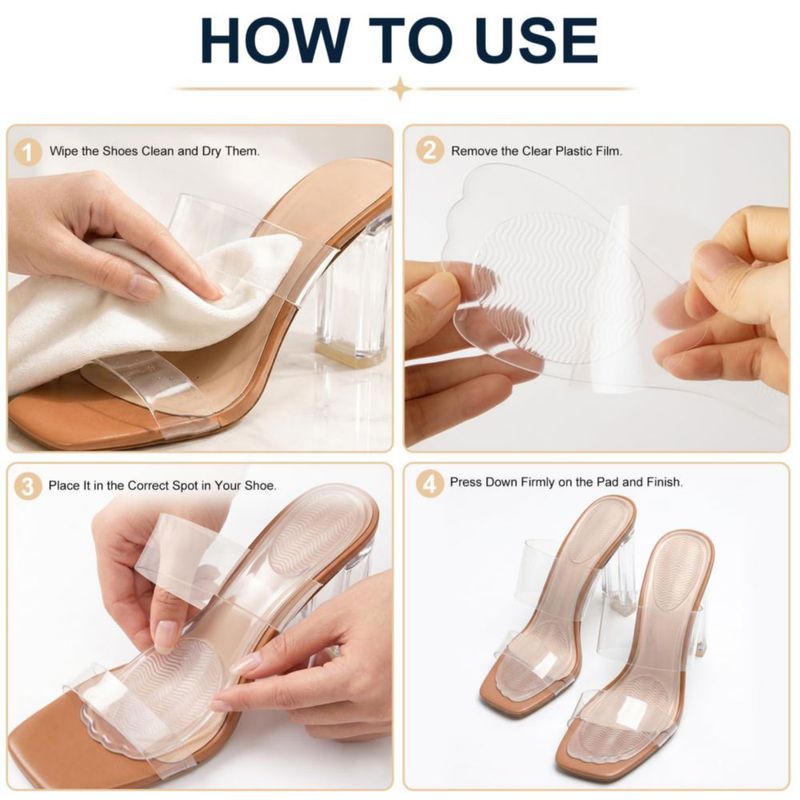 HOW TO USE

1 Wipe the Shoes Clean and Dry Them.

2 Remove the Clear Plastic Film.

3 Place It in the Correct Spot in Your Shoe.

4 Press Down Firmly on the Pad and Finish.