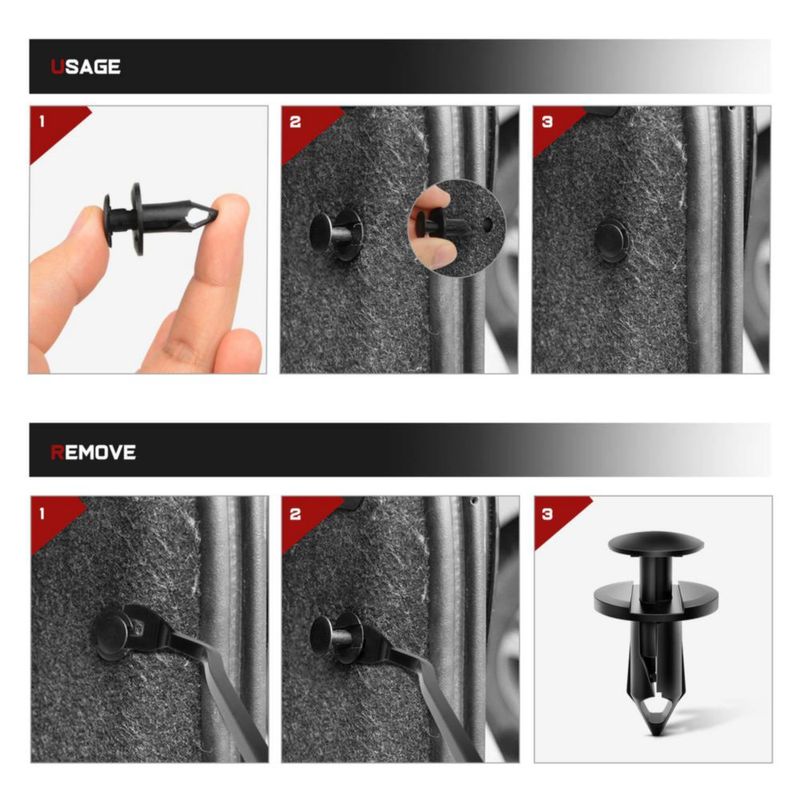 USAGE

1

2

3

REMOVE

1

2

3