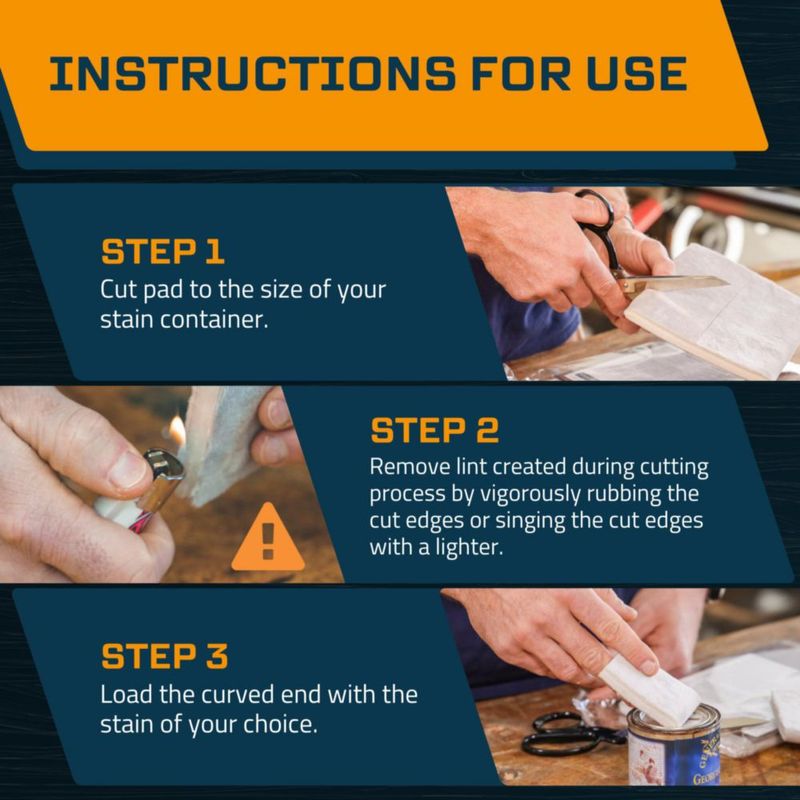 INSTRUCTIONS FOR USE

STEP 1
Cut pad to the size of your stain container.

STEP 2
Remove lint created during cutting process by vigorously rubbing the cut edges or singing the cut edges with a lighter.

STEP 3
Load the curved end with the stain of your choice.