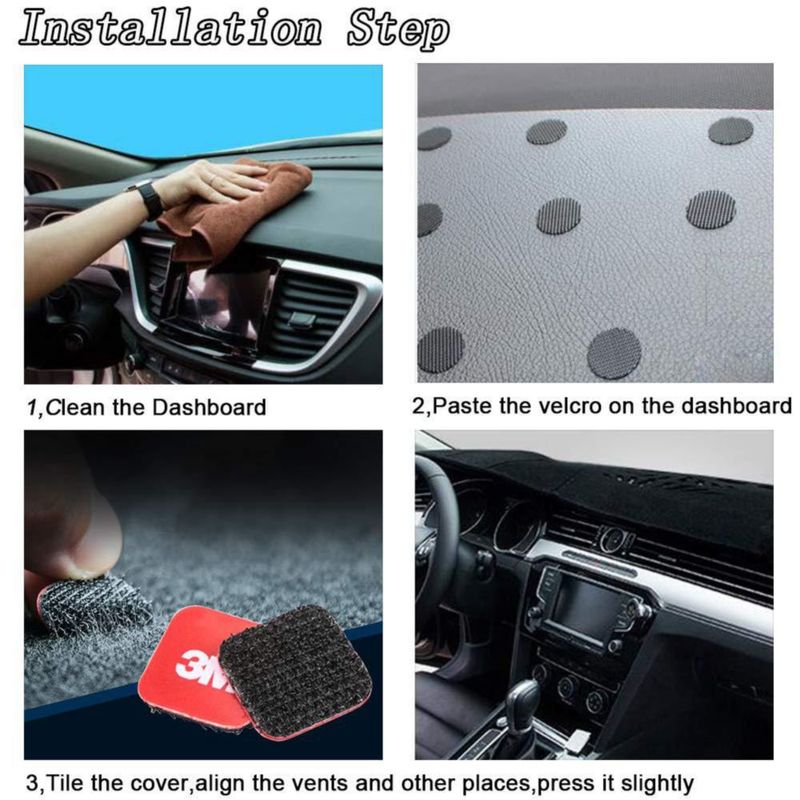 Installation Step

1,Clean the Dashboard

2,Paste the velcro on the dashboard

3M

3,Tile the cover,align the vents and other places,press it slightly