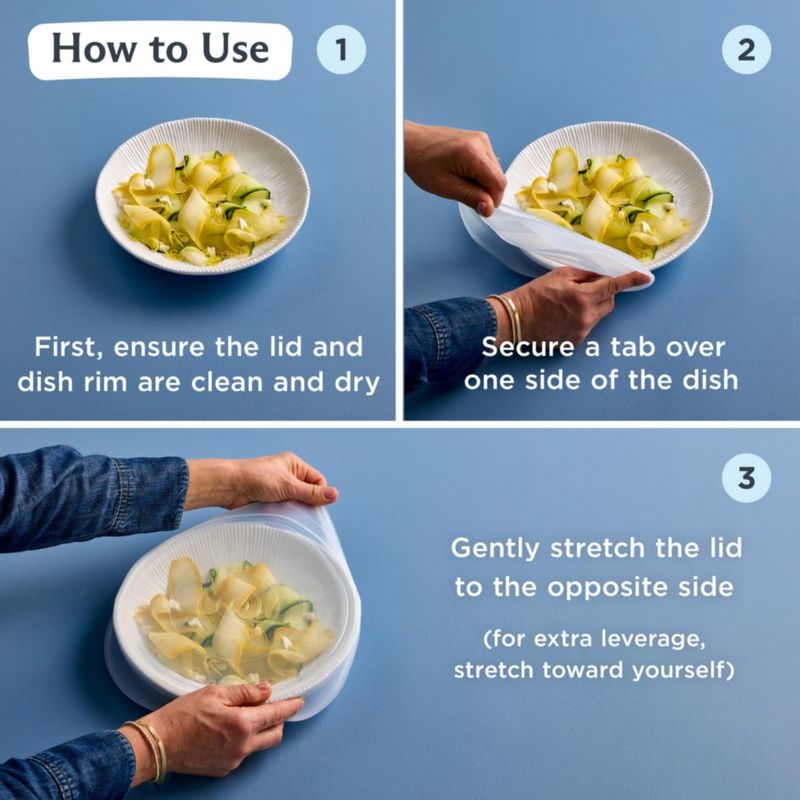 How to Use

1

First, ensure the lid and dish rim are clean and dry

2

Secure a tab over one side of the dish

3

Gently stretch the lid to the opposite side

(for extra leverage, stretch toward yourself)