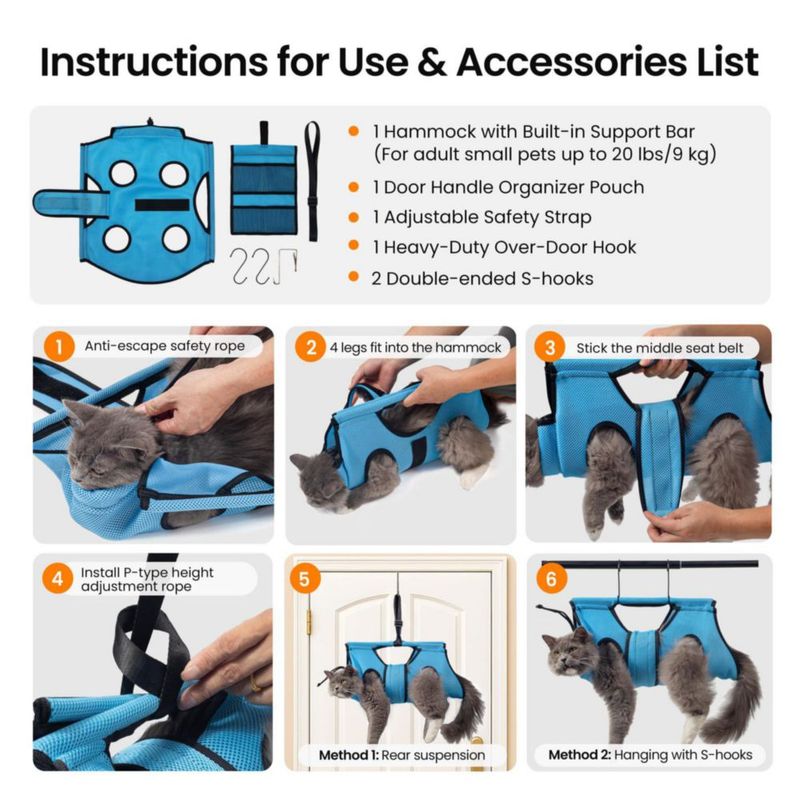 Instructions for Use & Accessories List

1 Hammock with Built-in Support Bar (For adult small pets up to 20 lbs/9 kg)
1 Door Handle Organizer Pouch
1 Adjustable Safety Strap
1 Heavy-Duty Over-Door Hook
2 Double-ended S-hooks

1 Anti-escape safety rope

2 4 legs fit into the hammock

3 Stick the middle seat belt

4 Install P-type height adjustment rope

5

Method 1: Rear suspension

6

Method 2: Hanging with S-hooks