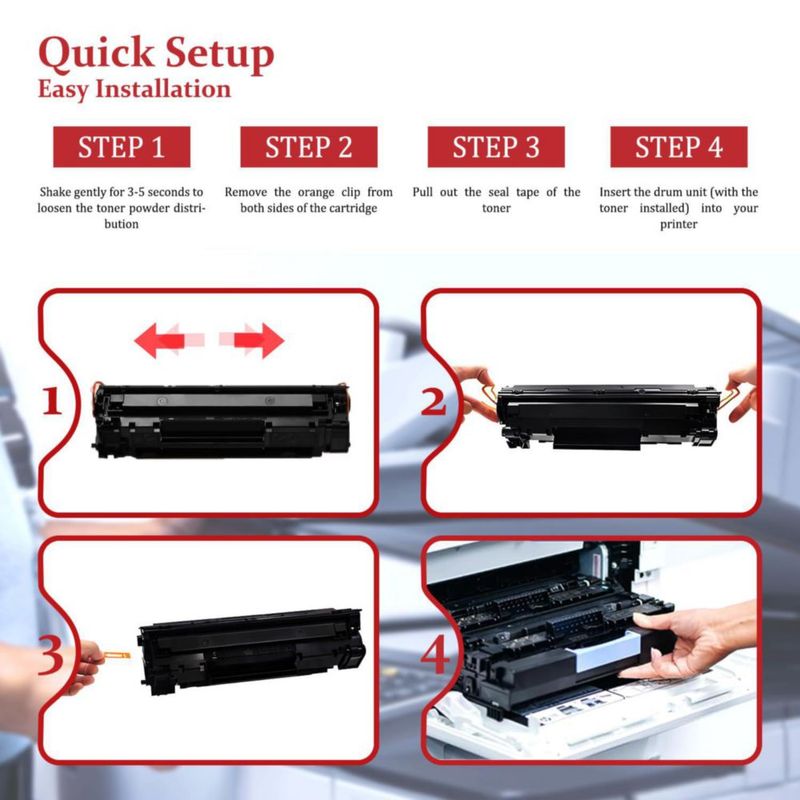 Quick Setup
Easy Installation

STEP 1

Shake gently for 3-5 seconds to loosen the toner powder distribution

STEP 2

Remove the orange clip from both sides of the cartridge

STEP 3

Pull out the seal tape of the toner

STEP 4

Insert the drum unit (with the toner installed) into your printer

1

2

3

4