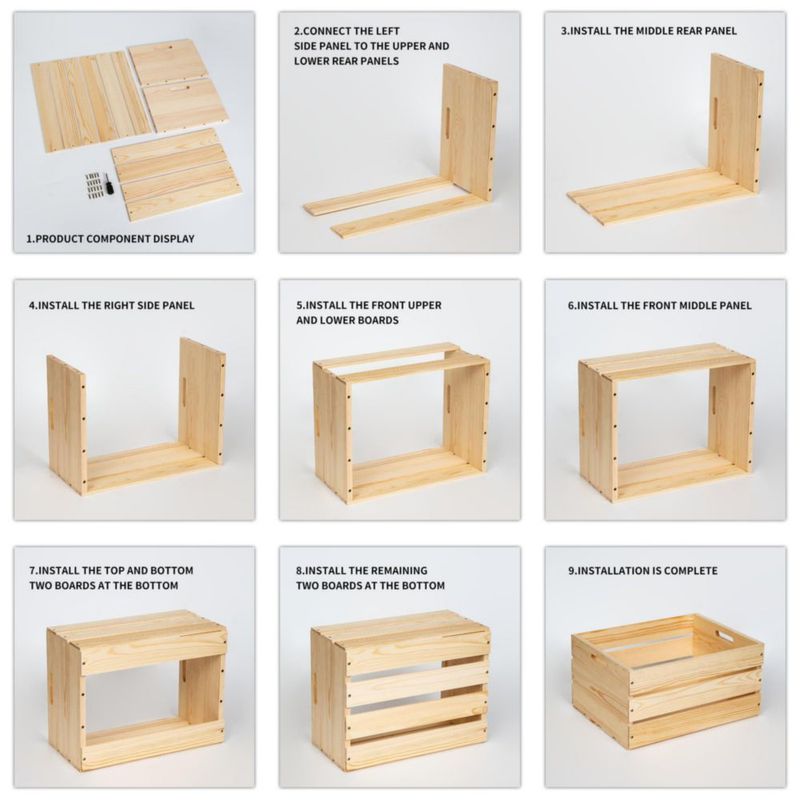 1.PRODUCT COMPONENT DISPLAY

2.CONNECT THE LEFT SIDE PANEL TO THE UPPER AND LOWER REAR PANELS

3.INSTALL THE MIDDLE REAR PANEL

4.INSTALL THE RIGHT SIDE PANEL

5.INSTALL THE FRONT UPPER AND LOWER BOARDS

6.INSTALL THE FRONT MIDDLE PANEL

7.INSTALL THE TOP AND BOTTOM TWO BOARDS AT THE BOTTOM

8.INSTALL THE REMAINING TWO BOARDS AT THE BOTTOM

9.INSTALLATION IS COMPLETE