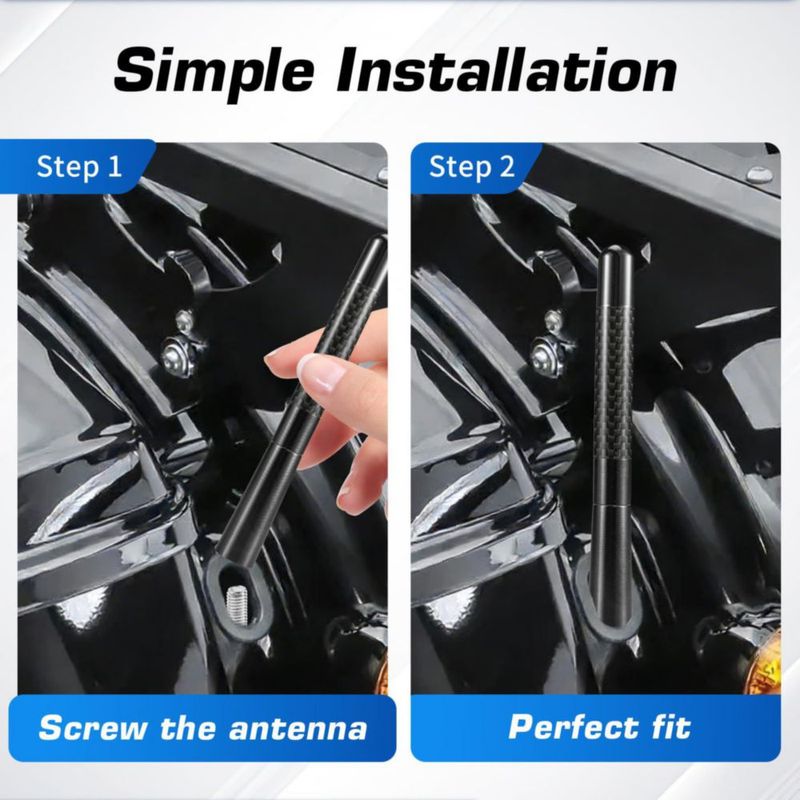 Simple Installation

Step 1

Screw the antenna

Step 2

Perfect fit