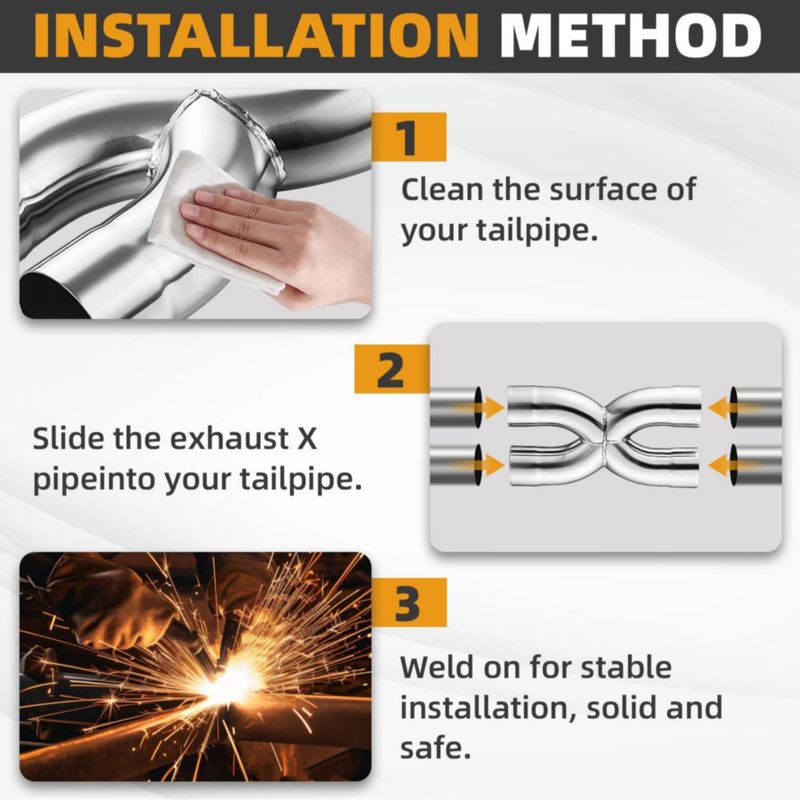 INSTALLATION METHOD

1

Clean the surface of your tailpipe.

2

Slide the exhaust X pipeinto your tailpipe.

3

Weld on for stable installation, solid and safe.