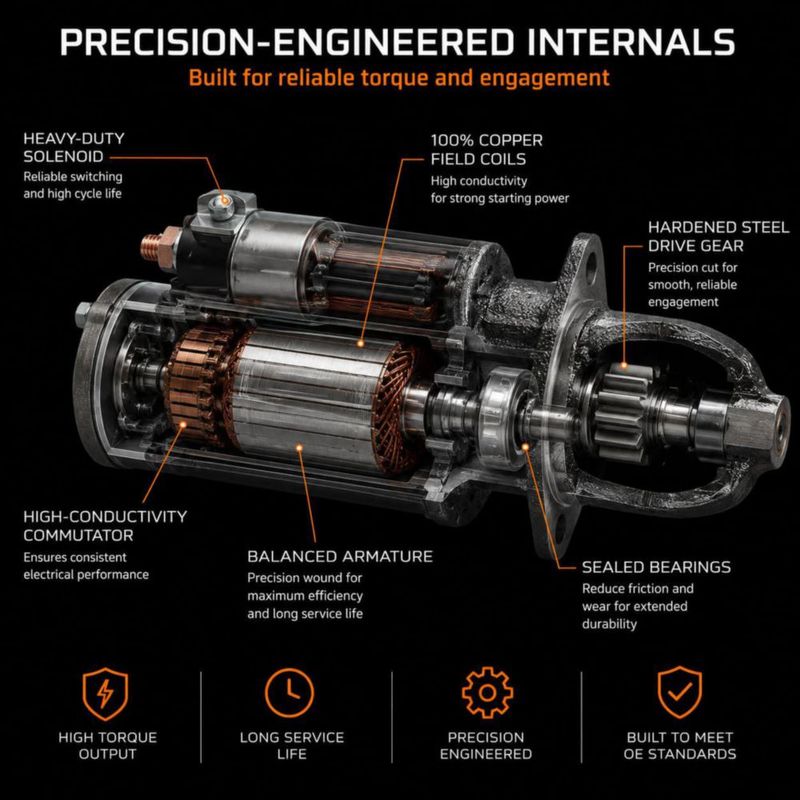 PRECISION-ENGINEERED INTERNALS
Built for reliable torque and engagement

HEAVY-DUTY SOLENOID
Reliable switching and high cycle life

100% COPPER FIELD COILS
High conductivity for strong starting power

HARDENED STEEL DRIVE GEAR
Precision cut for smooth, reliable engagement

HIGH-CONDUCTIVITY COMMUTATOR
Ensures consistent electrical performance

BALANCED ARMATURE
Precision wound for maximum efficiency and long service life

SEALED BEARINGS
Reduce friction and wear for extended durability

HIGH TORQUE OUTPUT

LONG SERVICE LIFE

PRECISION ENGINEERED

BUILT TO MEET OE STANDARDS