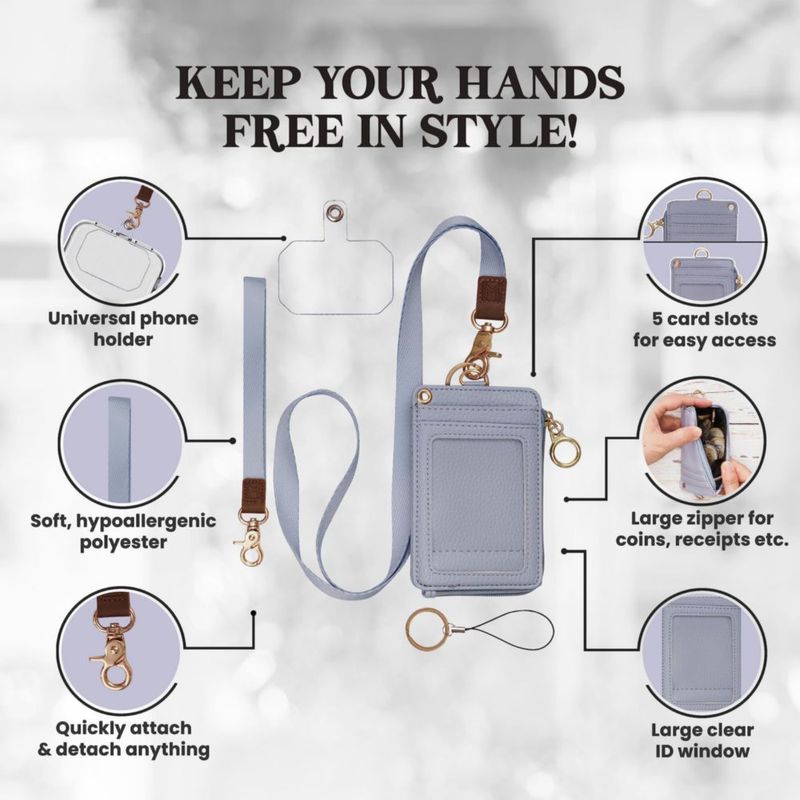 KEEP YOUR HANDS FREE IN STYLE!

Universal phone holder

Soft, hypoallergenic polyester

Quickly attach & detach anything

5 card slots for easy access

Large zipper for coins, receipts etc.

Large clear ID window