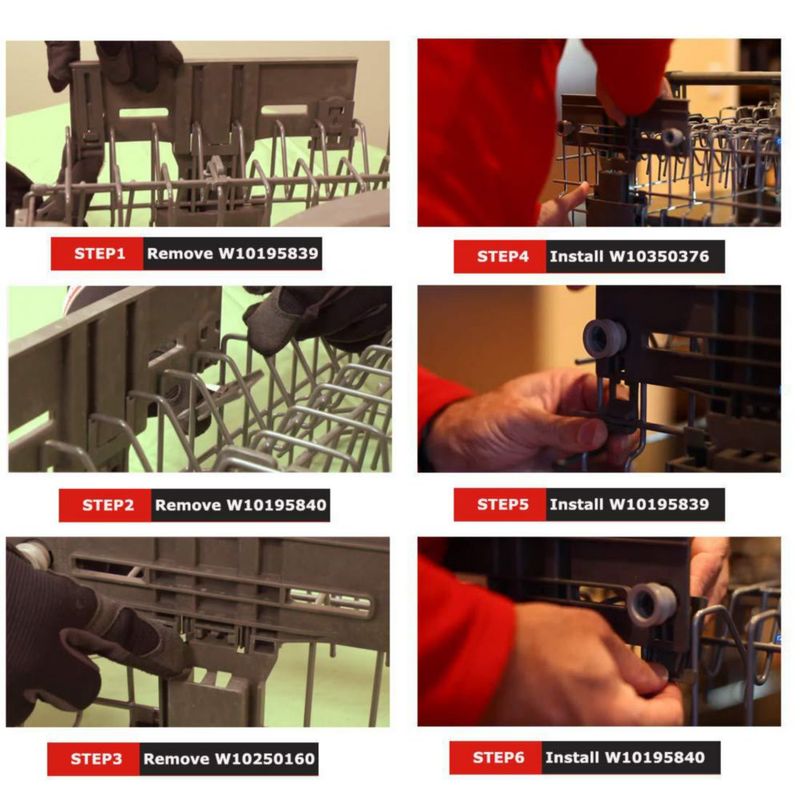 STEP1 Remove W10195839

STEP2 Remove W10195840

STEP3 Remove W10250160

STEP4 Install W10350376

STEP5 Install W10195839

STEP6 Install W10195840