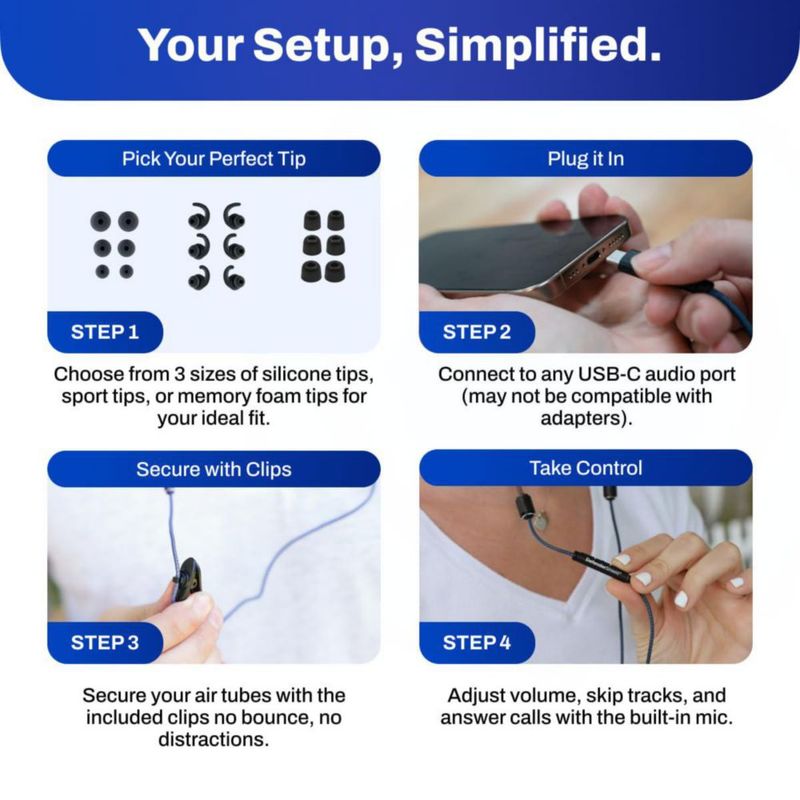 Your Setup, Simplified.

Pick Your Perfect Tip

STEP 1

Choose from 3 sizes of silicone tips, sport tips, or memory foam tips for your ideal fit.

Plug it In

STEP 2

Connect to any USB-C audio port (may not be compatible with adapters).

Secure with Clips

STEP 3

Secure your air tubes with the included clips no bounce, no distractions.

Take Control

STEP 4

Adjust volume, skip tracks, and answer calls with the built-in mic.