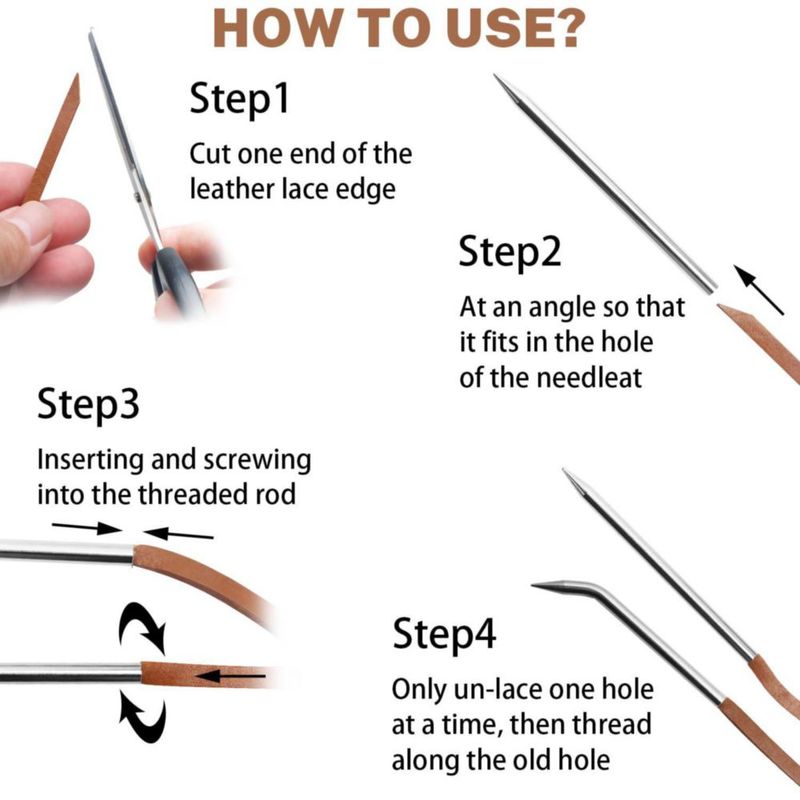 HOW TO USE?

Step1

Cut one end of the leather lace edge

Step2

At an angle so that it fits in the hole of the needleat

Step3

Inserting and screwing into the threaded rod

Step4

Only un-lace one hole at a time, then thread along the old hole