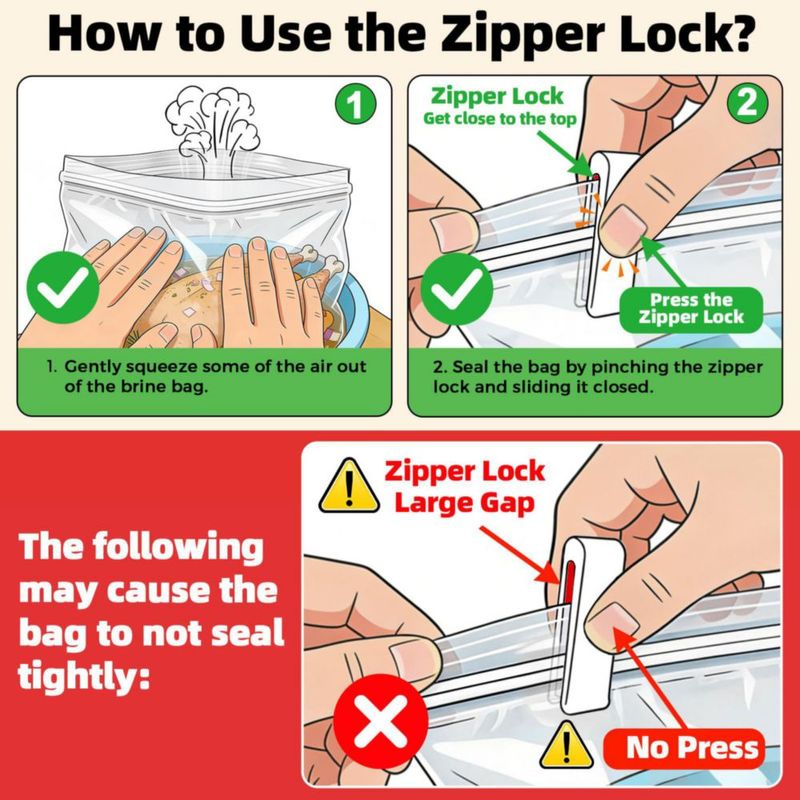 How to Use the Zipper Lock?

1

1. Gently squeeze some of the air out of the brine bag.

Zipper Lock
Get close to the top

2

Press the Zipper Lock

2. Seal the bag by pinching the zipper lock and sliding it closed.

The following may cause the bag to not seal tightly:

Zipper Lock
Large Gap

No Press