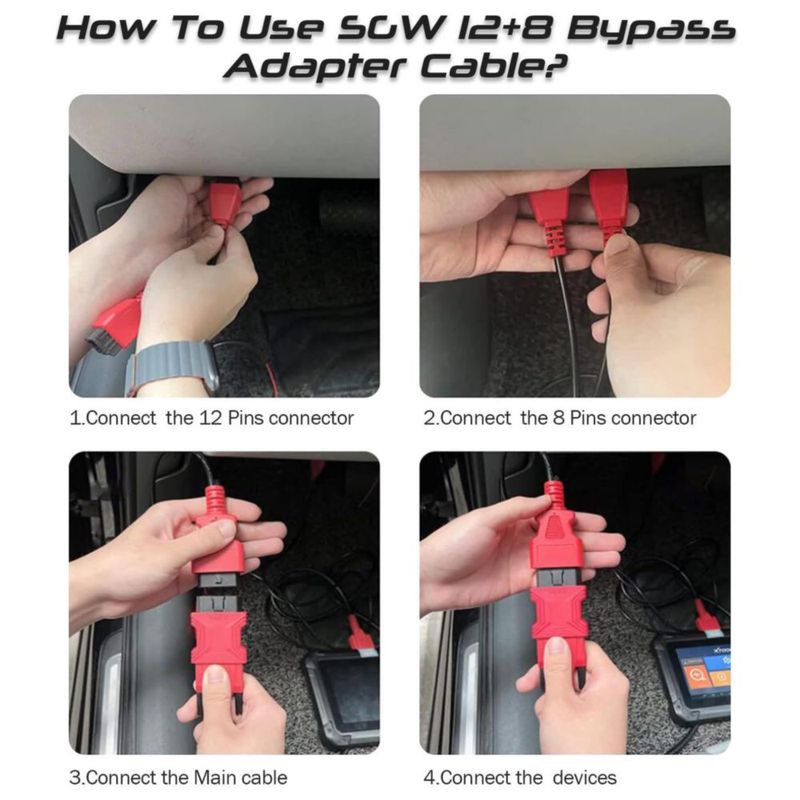 How To Use SGW 12+8 Bypass Adapter Cable?

1.Connect the 12 Pins connector

2.Connect the 8 Pins connector

3.Connect the Main cable

4.Connect the devices