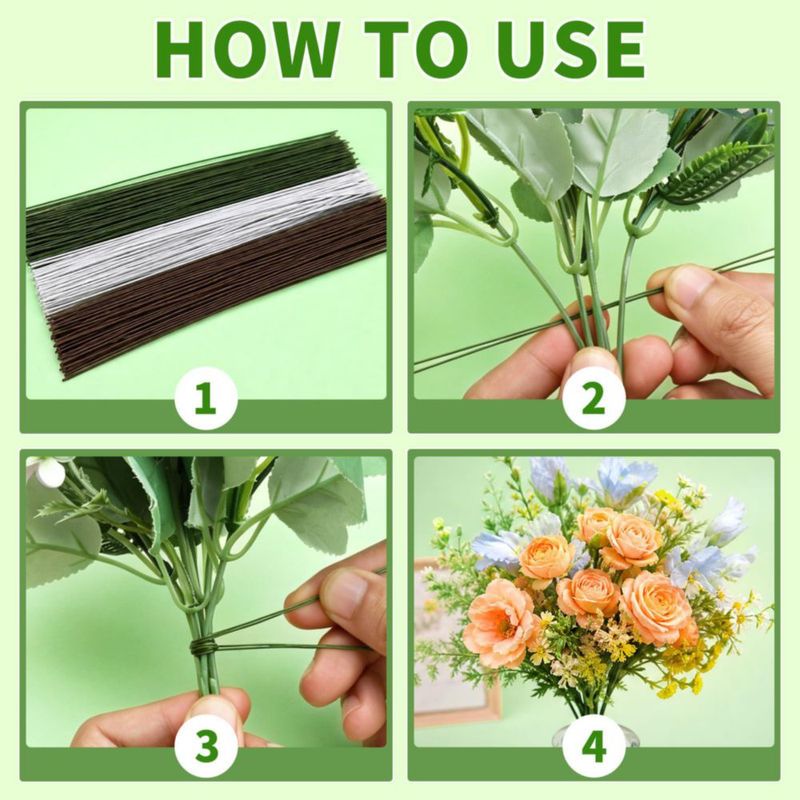 HOW TO USE

1

2

3

4