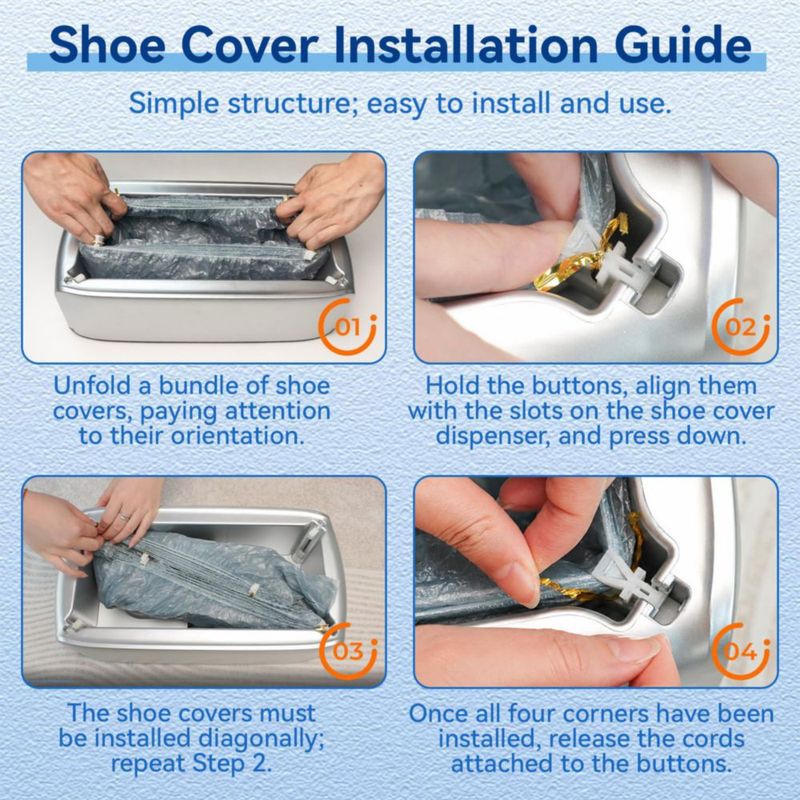 Shoe Cover Installation Guide

Simple structure; easy to install and use.

01

Unfold a bundle of shoe covers, paying attention to their orientation.

02

Hold the buttons, align them with the slots on the shoe cover dispenser, and press down.

03

The shoe covers must be installed diagonally; repeat Step 2.

04

Once all four corners have been installed, release the cords attached to the buttons.