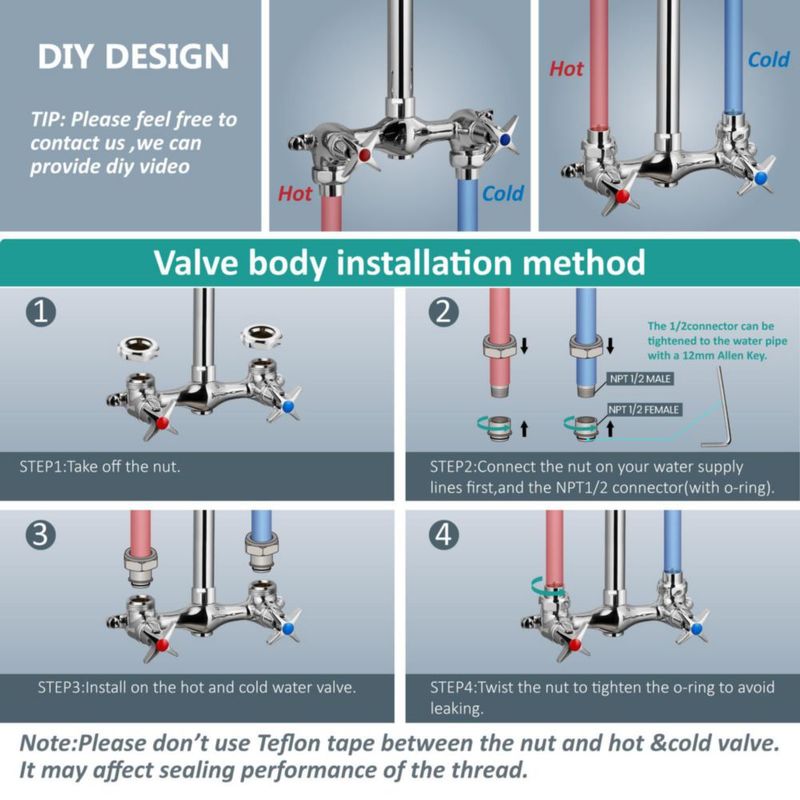 DIY DESIGN

TIP: Please feel free to contact us ,we can provide diy video

Hot

Cold

Hot

Cold

Valve body installation method

1

STEP1:Take off the nut.

2

The 1/2connector can be tightened to the water pipe with a 12mm Allen Key.

NPT 1/2 MALE

NPT 1/2 FEMALE

STEP2:Connect the nut on your water supply lines first,and the NPT1/2 connector(with o-ring).

3

STEP3:Install on the hot and cold water valve.

4

STEP4:Twist the nut to tighten the o-ring to avoid leaking.

Note:Please don't use Teflon tape between the nut and hot &cold valve. It may affect sealing performance of the thread.