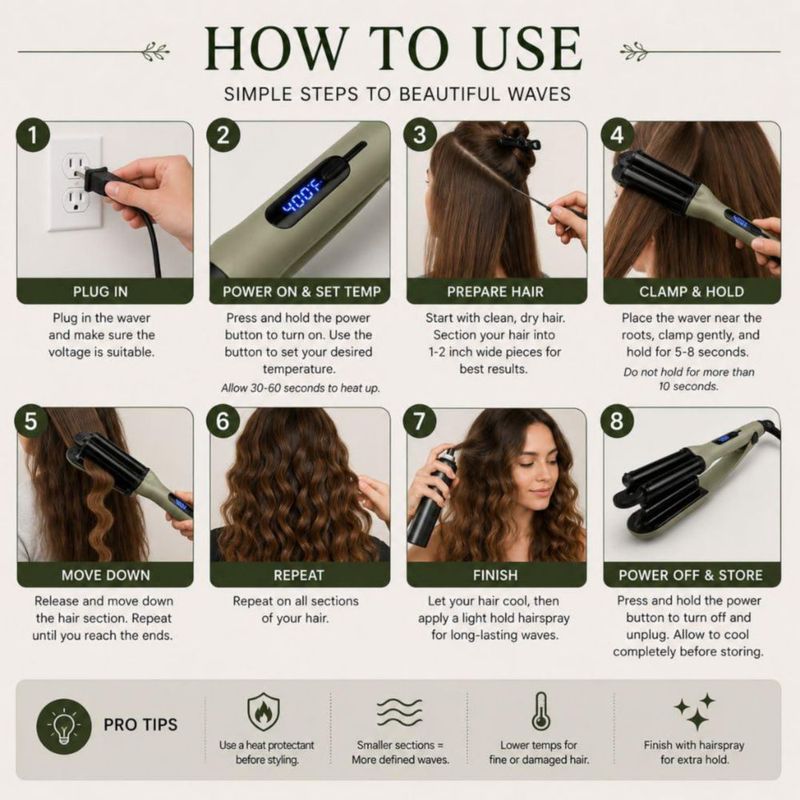 HOW TO USE

SIMPLE STEPS TO BEAUTIFUL WAVES

1

PLUG IN

Plug in the waver and make sure the voltage is suitable.

2

400°F

POWER ON & SET TEMP

Press and hold the power button to turn on. Use the button to set your desired temperature.

Allow 30-60 seconds to heat up.

3

PREPARE HAIR

Start with clean, dry hair. Section your hair into 1-2 inch wide pieces for best results.

4

CLAMP & HOLD

Place the waver near the roots, clamp gently, and hold for 5-8 seconds.

Do not hold for more than 10 seconds.

5

MOVE DOWN

Release and move down the hair section. Repeat until you reach the ends.

6

REPEAT

Repeat on all sections of your hair.

7

FINISH

Let your hair cool, then apply a light hold hairspray for long-lasting waves.

8

POWER OFF & STORE

Press and hold the power button to turn off and unplug. Allow to cool completely before storing.

PRO TIPS

Use a heat protectant before styling.

Smaller sections = More defined waves.

Lower temps for fine or damaged hair.

Finish with hairspray for extra hold.