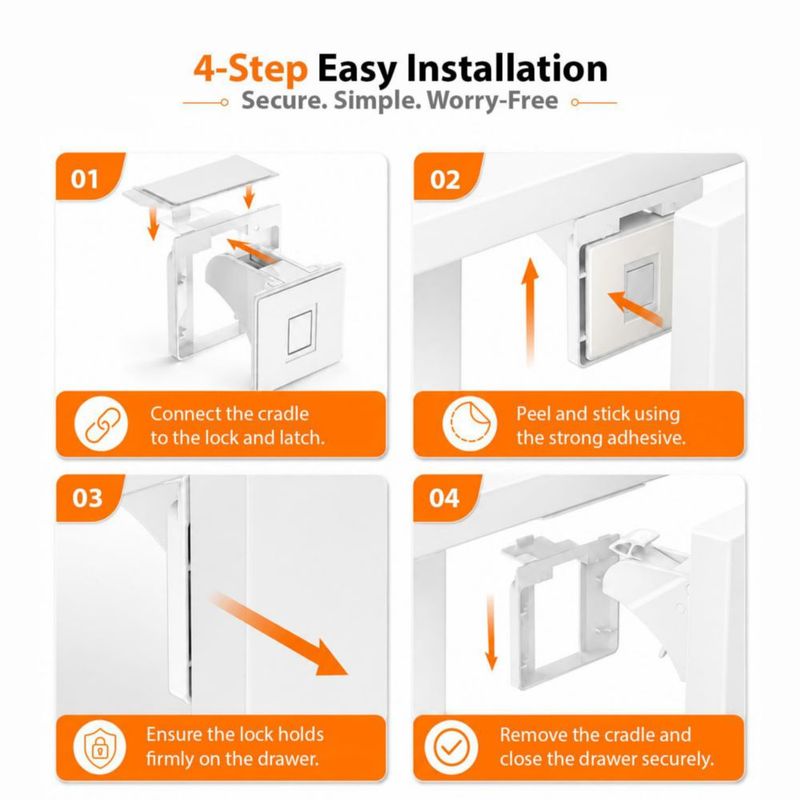 4-Step Easy Installation

Secure. Simple. Worry-Free

01

Connect the cradle to the lock and latch.

02

Peel and stick using the strong adhesive.

03

Ensure the lock holds firmly on the drawer.

04

Remove the cradle and close the drawer securely.