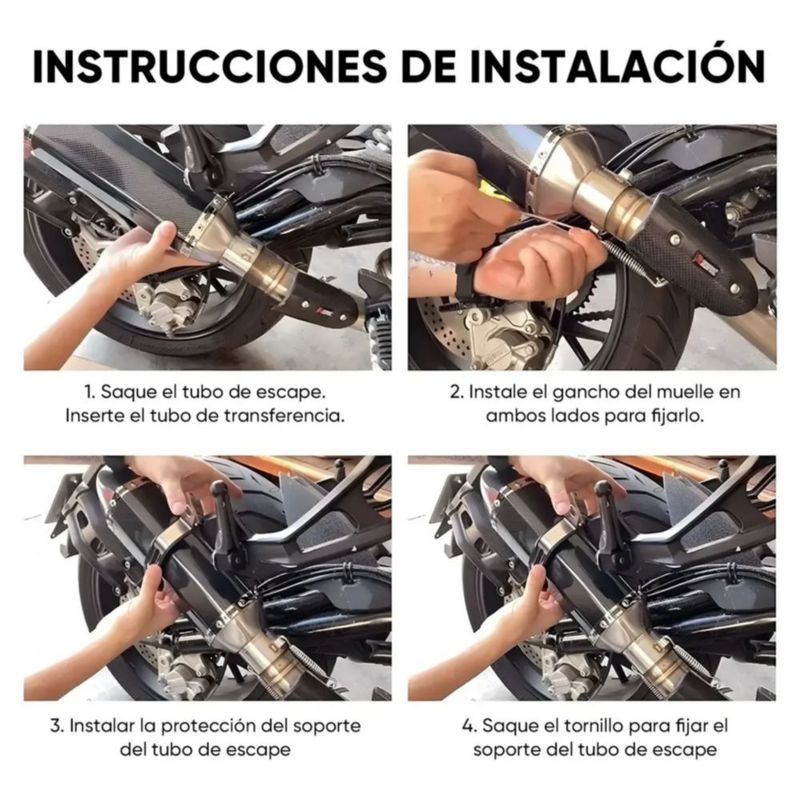 INSTRUCCIONES DE INSTALACIÓN

1. Saque el tubo de escape. Inserte el tubo de transferencia.

2. Instale el gancho del muelle en ambos lados para fijarlo.

3. Instalar la protección del soporte del tubo de escape

4. Saque el tornillo para fijar el soporte del tubo de escape