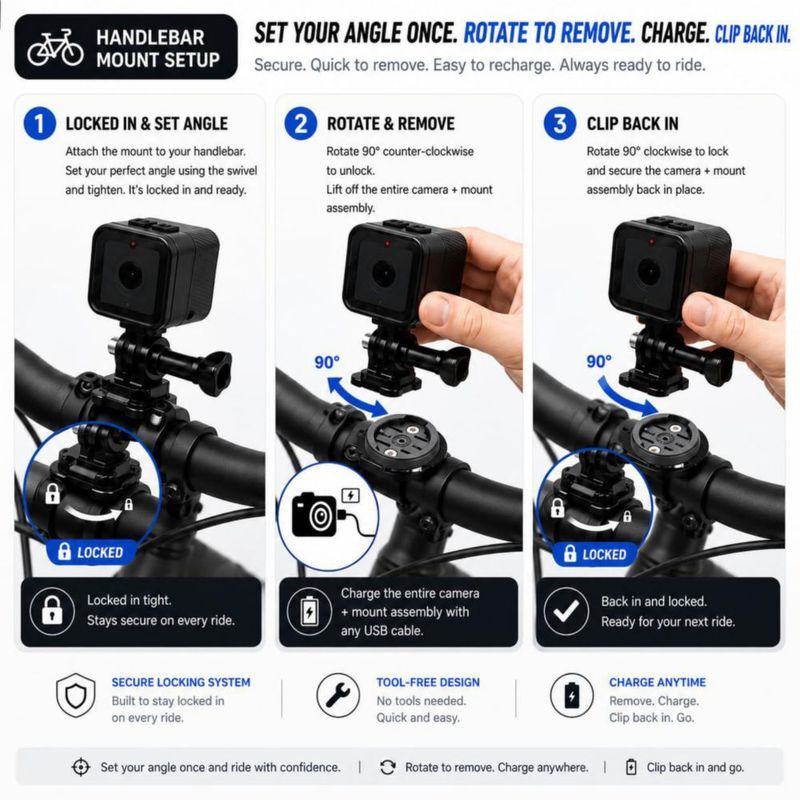 HANDLEBAR MOUNT SETUP

SET YOUR ANGLE ONCE. ROTATE TO REMOVE. CHARGE. CLIP BACK IN.

Secure. Quick to remove. Easy to recharge. Always ready to ride.

1 LOCKED IN & SET ANGLE

Attach the mount to your handlebar. Set your perfect angle using the swivel and tighten. It's locked in and ready.

LOCKED

Locked in tight. Stays secure on every ride.

2 ROTATE & REMOVE

Rotate 90° counter-clockwise to unlock. Lift off the entire camera + mount assembly.

90°

Charge the entire camera + mount assembly with any USB cable.

3 CLIP BACK IN

Rotate 90° clockwise to lock and secure the camera + mount assembly back in place.

90°

LOCKED

Back in and locked. Ready for your next ride.

SECURE LOCKING SYSTEM
Built to stay locked in on every ride.

TOOL-FREE DESIGN
No tools needed. Quick and easy.

CHARGE ANYTIME
Remove. Charge. Clip back in. Go.

Set your angle once and ride with confidence. | Rotate to remove. Charge anywhere. | Clip back in and go.