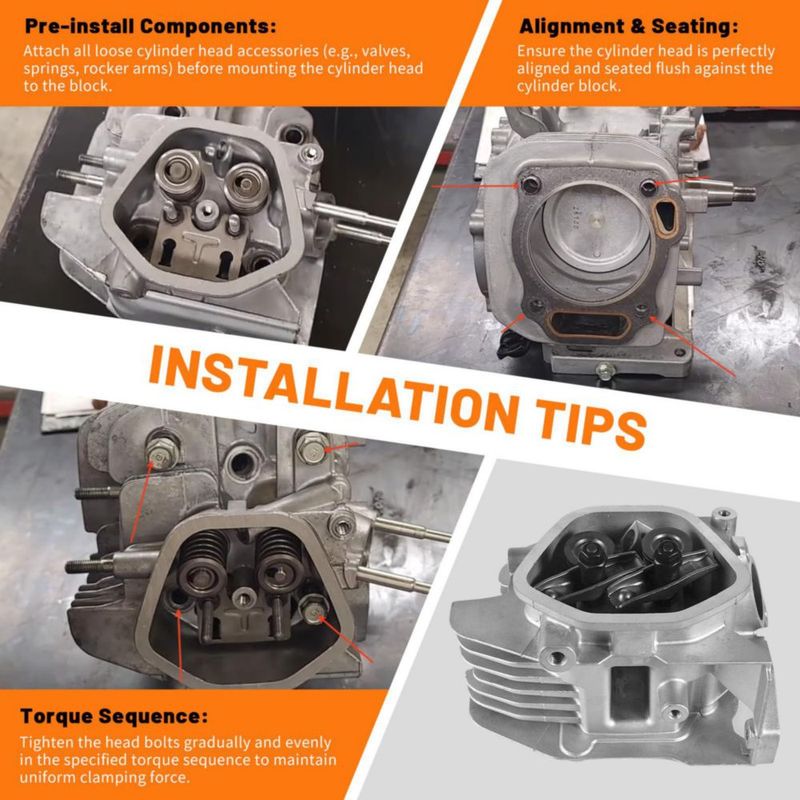 Pre-install Components:

Attach all loose cylinder head accessories (e.g., valves, springs, rocker arms) before mounting the cylinder head to the block.

Alignment & Seating:

Ensure the cylinder head is perfectly aligned and seated flush against the cylinder block.

INSTALLATION TIPS

Torque Sequence:

Tighten the head bolts gradually and evenly in the specified torque sequence to maintain uniform clamping force.