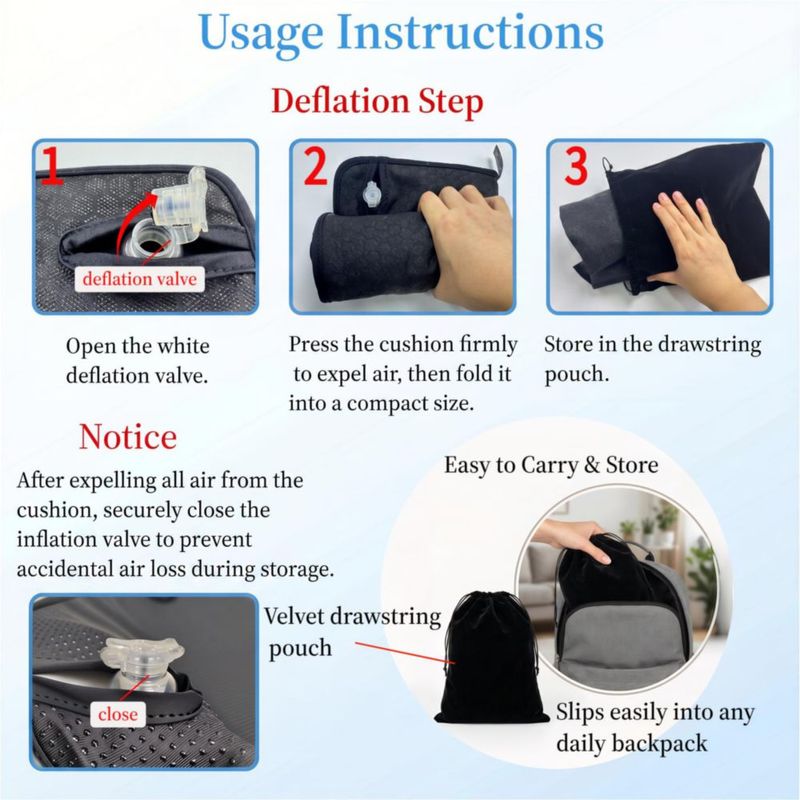 Usage Instructions

Deflation Step

1

deflation valve

Open the white deflation valve.

2

Press the cushion firmly to expel air, then fold it into a compact size.

3

Store in the drawstring pouch.

Notice

After expelling all air from the cushion, securely close the inflation valve to prevent accidental air loss during storage.

close

Easy to Carry & Store

Velvet drawstring pouch

Slips easily into any daily backpack