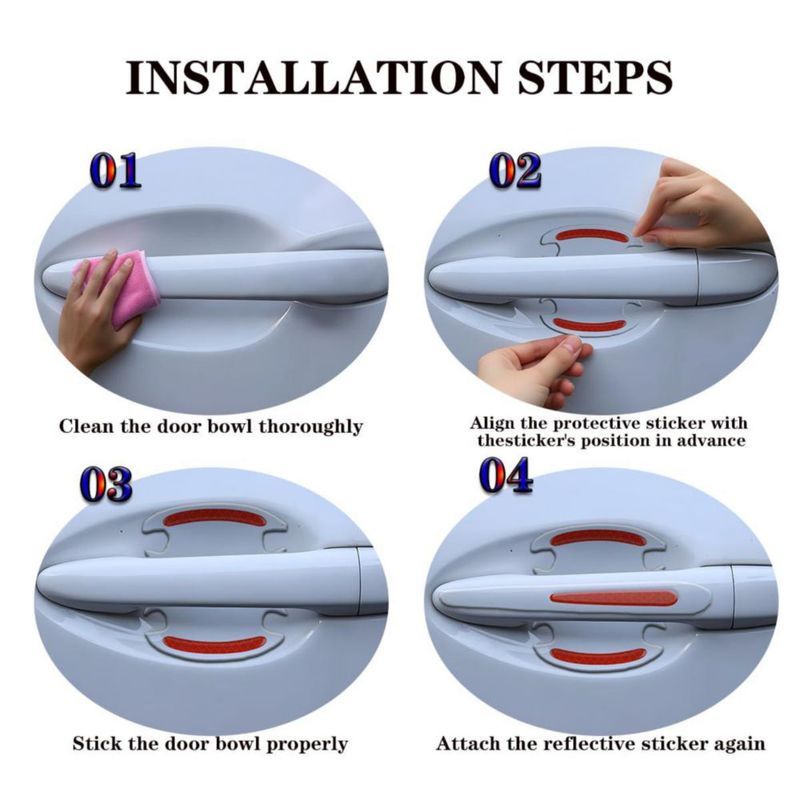 INSTALLATION STEPS

01

Clean the door bowl thoroughly

02

Align the protective sticker with thesticker's position in advance

03

Stick the door bowl properly

04

Attach the reflective sticker again