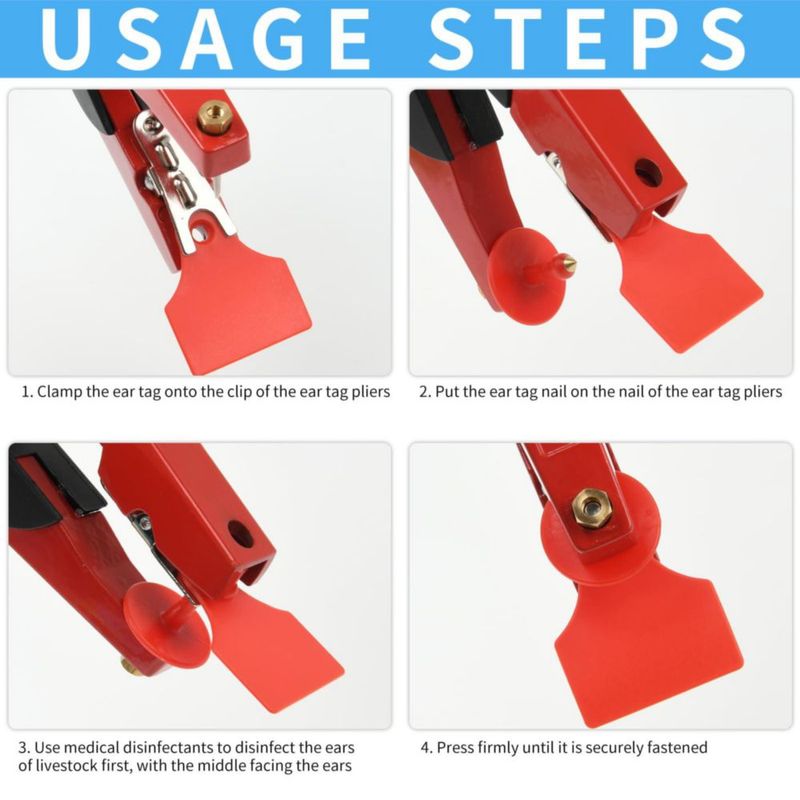 USAGE STEPS

1. Clamp the ear tag onto the clip of the ear tag pliers

2. Put the ear tag nail on the nail of the ear tag pliers

3. Use medical disinfectants to disinfect the ears of livestock first, with the middle facing the ears

4. Press firmly until it is securely fastened