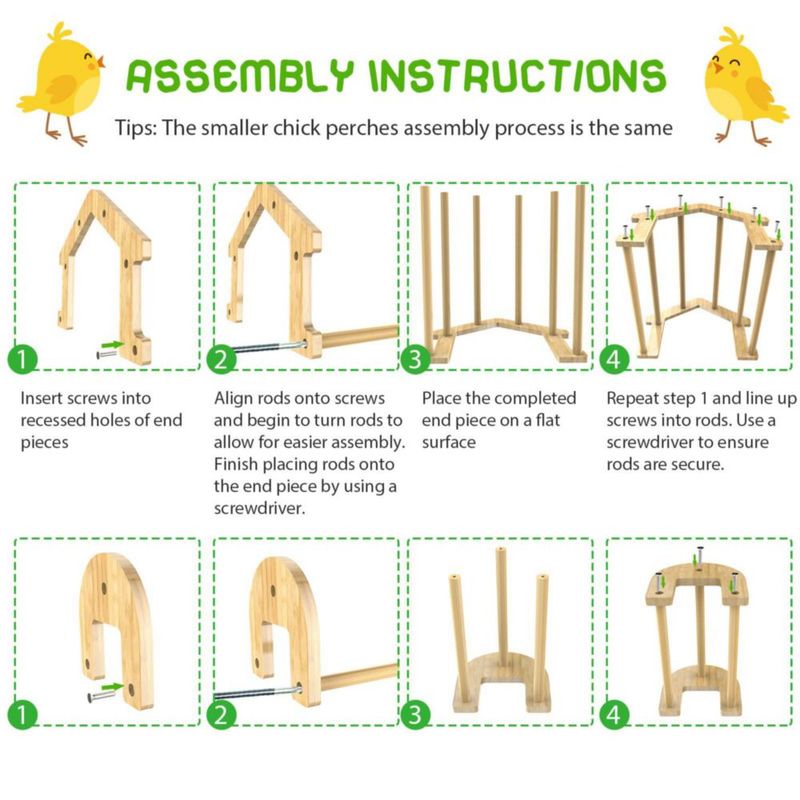 ASSEMBLY INSTRUCTIONS

Tips: The smaller chick perches assembly process is the same

1

Insert screws into recessed holes of end pieces

2

Align rods onto screws and begin to turn rods to allow for easier assembly. Finish placing rods onto the end piece by using a screwdriver.

3

Place the completed end piece on a flat surface

4

Repeat step 1 and line up screws into rods. Use a screwdriver to ensure rods are secure.

1

2

3

4