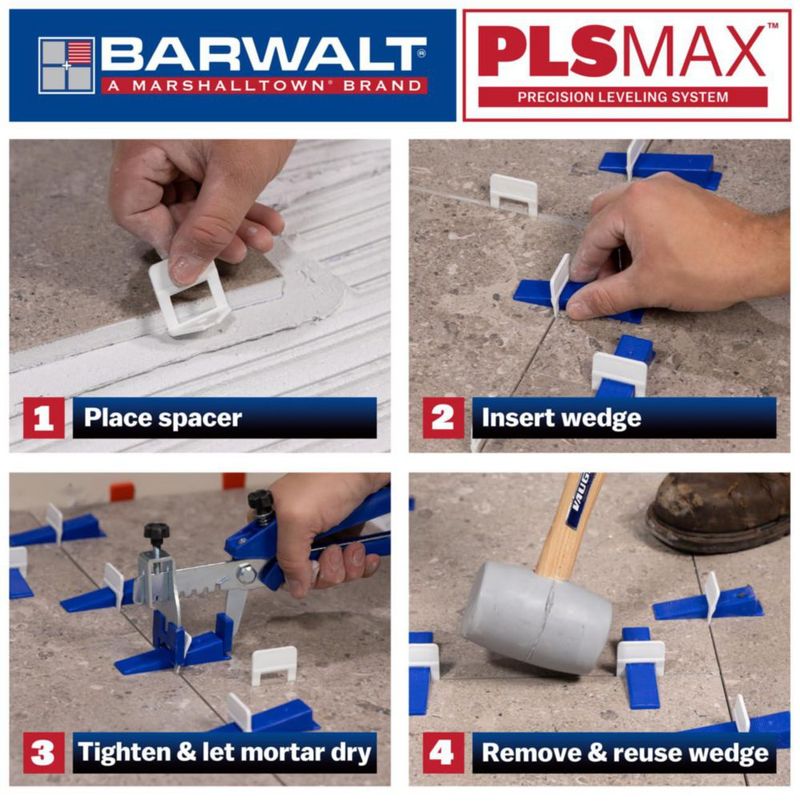 BARWALT®
A MARSHALLTOWN® BRAND

PLSMAX™
PRECISION LEVELING SYSTEM

1 Place spacer

2 Insert wedge

3 Tighten & let mortar dry

4 Remove & reuse wedge