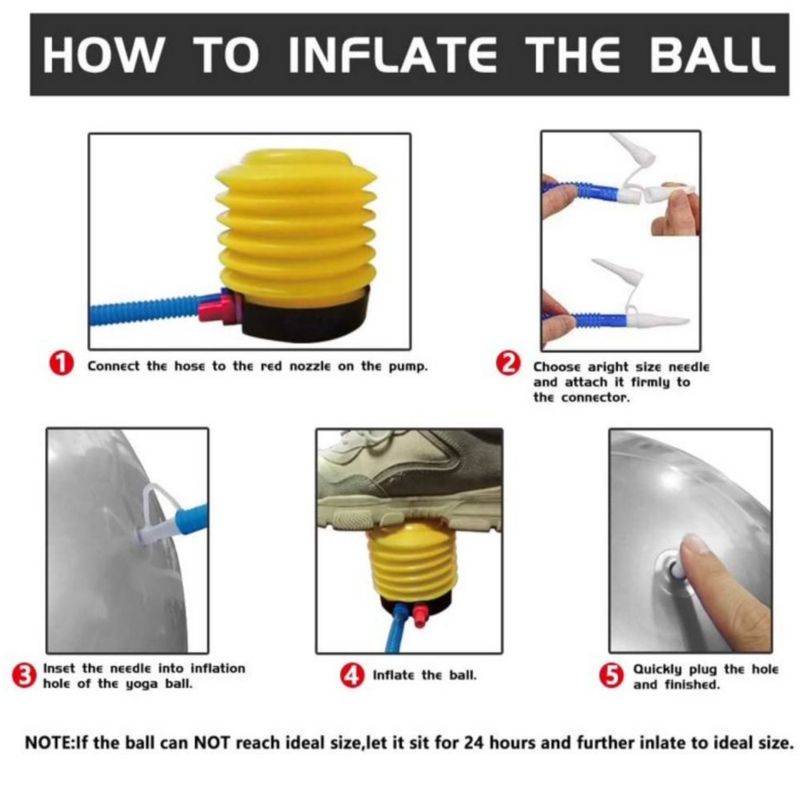 HOW TO INFLATE THE BALL

1 Connect the hose to the red nozzle on the pump.

2 Choose aright size needle and attach it firmly to the connector.

3 Inset the needle into inflation hole of the yoga ball.

4 Inflate the ball.

5 Quickly plug the hole and finished.

NOTE:If the ball can NOT reach ideal size,let it sit for 24 hours and further inlate to ideal size.