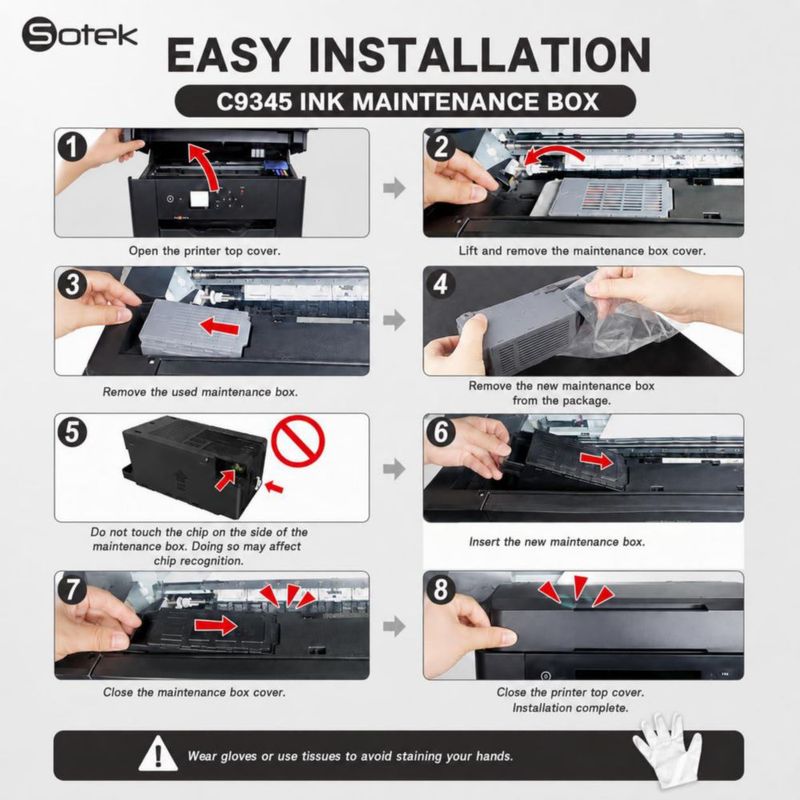 Sotek

EASY INSTALLATION

C9345 INK MAINTENANCE BOX

1

Open the printer top cover.

2

Lift and remove the maintenance box cover.

3

Remove the used maintenance box.

4

Remove the new maintenance box from the package.

5

Do not touch the chip on the side of the maintenance box. Doing so may affect chip recognition.

6

Insert the new maintenance box.

7

Close the maintenance box cover.

8

Close the printer top cover. Installation complete.

Wear gloves or use tissues to avoid staining your hands.