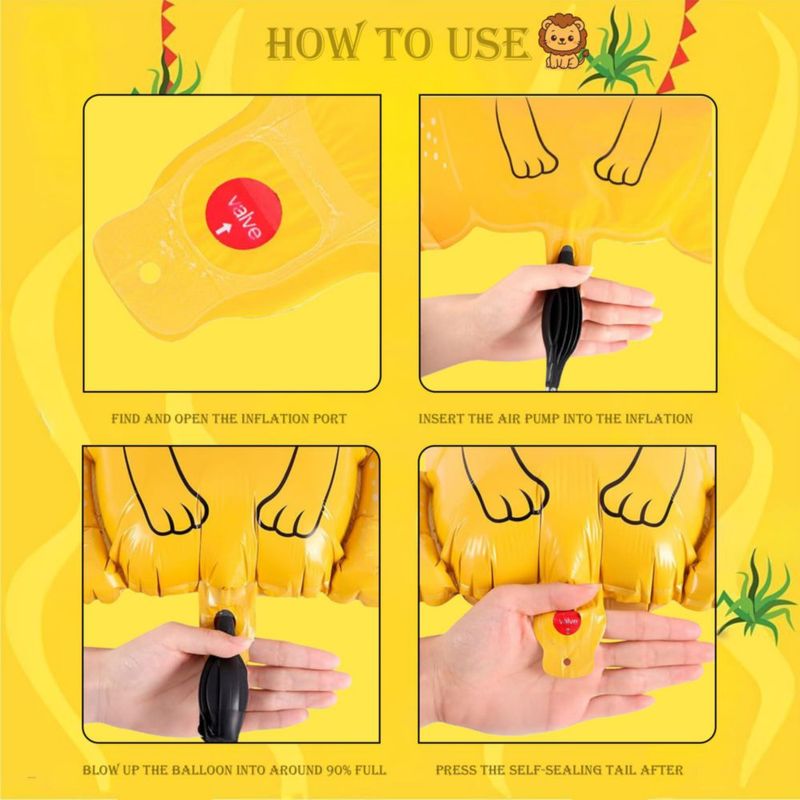 HOW TO USE

valve

FIND AND OPEN THE INFLATION PORT

INSERT THE AIR PUMP INTO THE INFLATION

BLOW UP THE BALLOON INTO AROUND 90% FULL

valve

PRESS THE SELF-SEALING TAIL AFTER