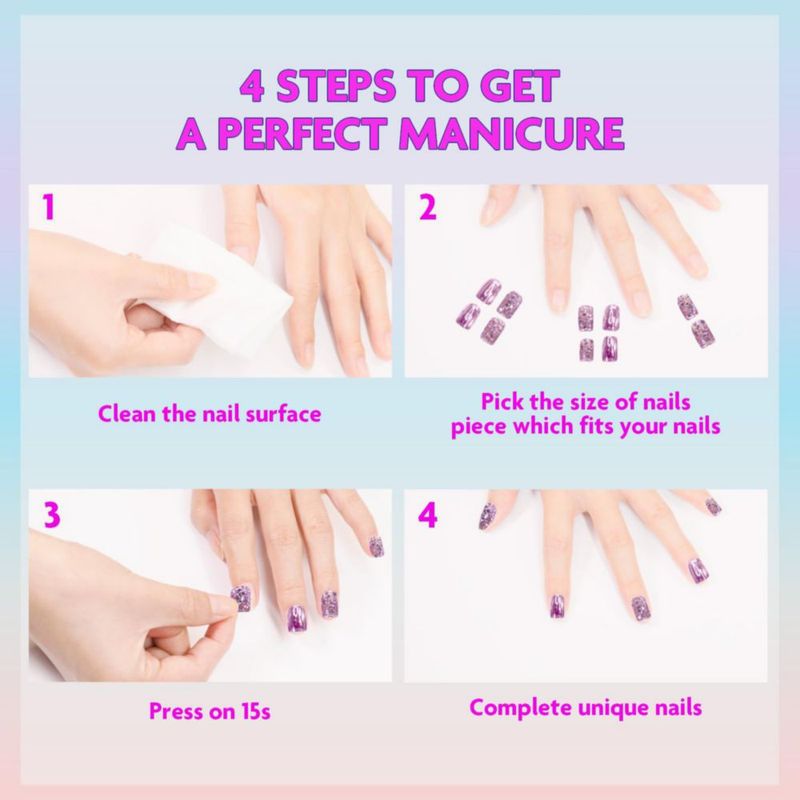 4 STEPS TO GET A PERFECT MANICURE

1

Clean the nail surface

2

Pick the size of nails piece which fits your nails

3

Press on 15s

4

Complete unique nails