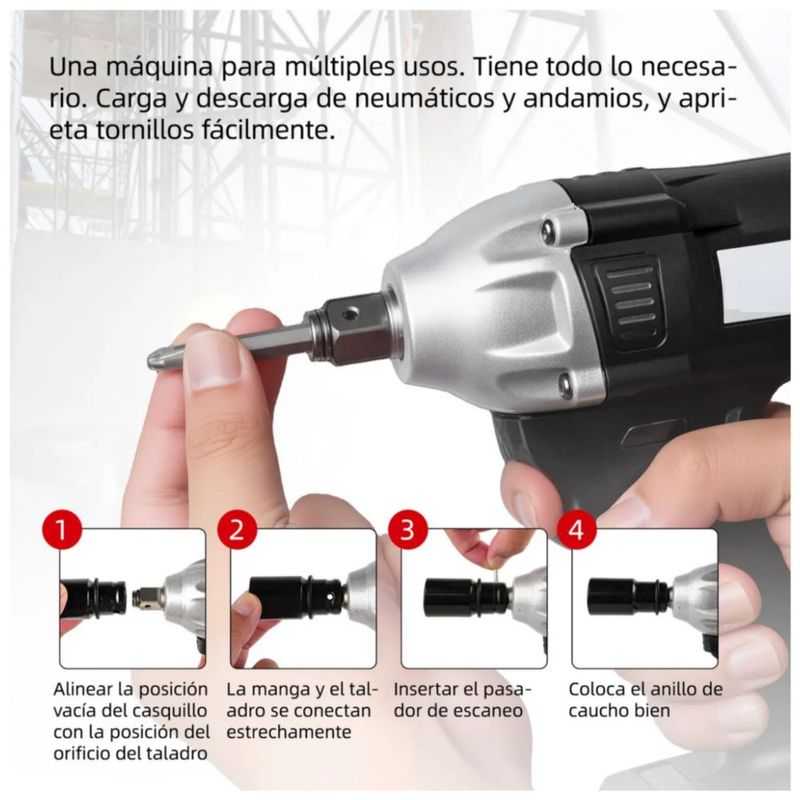 Una máquina para múltiples usos. Tiene todo lo necesario. Carga y descarga de neumáticos y andamios, y aprieta tornillos fácilmente.

1
Alinear la posición vacía del casquillo con la posición del orificio del taladro

2
La manga y el taladro se conectan estrechamente

3
Insertar el pasador de escaneo

4
Coloca el anillo de caucho bien