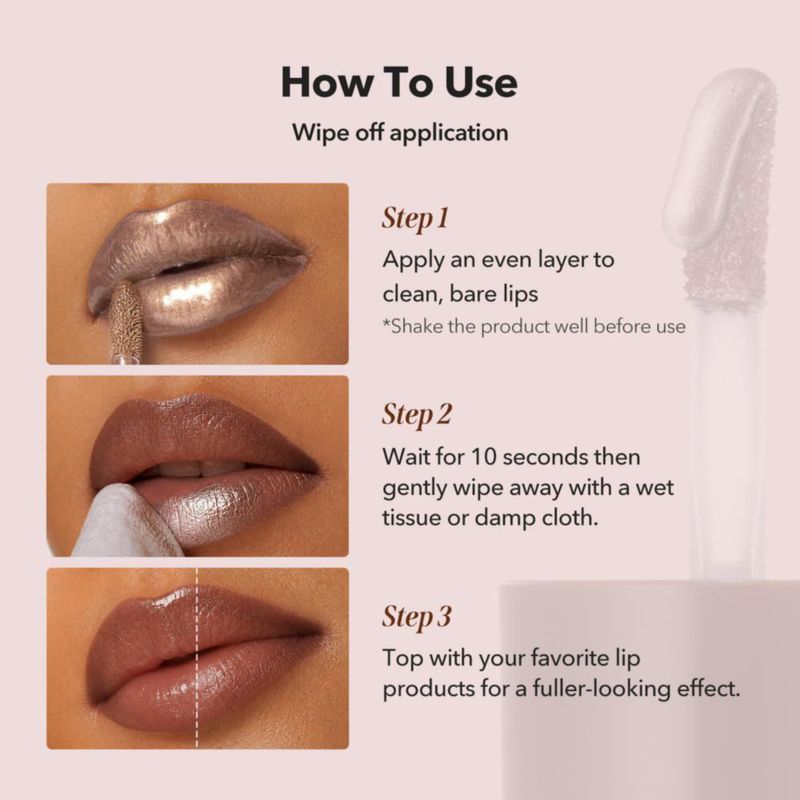 How To Use

Wipe off application

Step 1

Apply an even layer to clean, bare lips

*Shake the product well before use

Step 2

Wait for 10 seconds then gently wipe away with a wet tissue or damp cloth.

Step 3

Top with your favorite lip products for a fuller-looking effect.