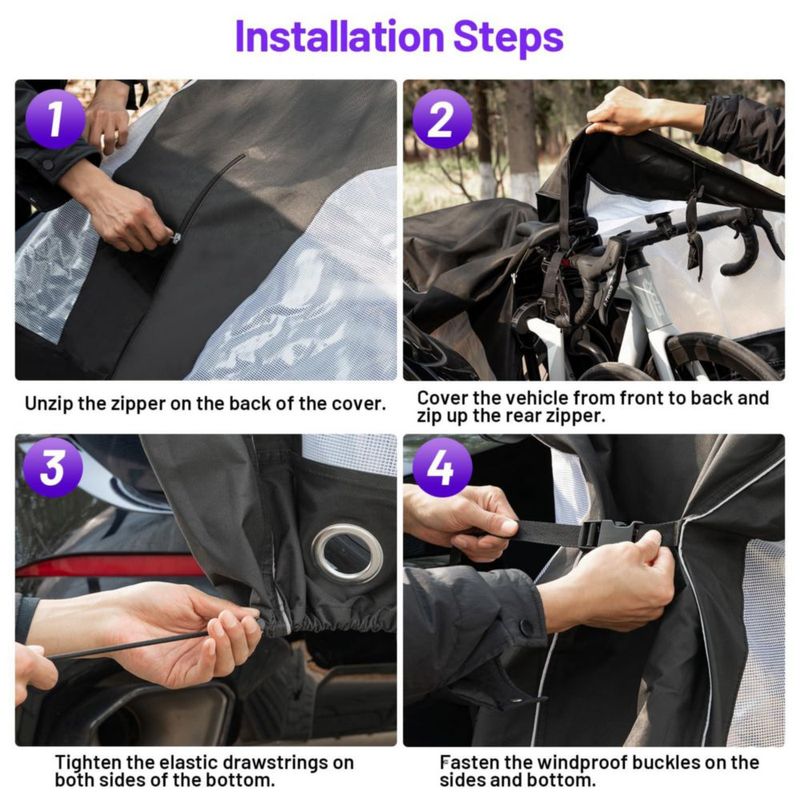 Installation Steps

1

Unzip the zipper on the back of the cover.

2

Cover the vehicle from front to back and zip up the rear zipper.

3

Tighten the elastic drawstrings on both sides of the bottom.

4

Fasten the windproof buckles on the sides and bottom.