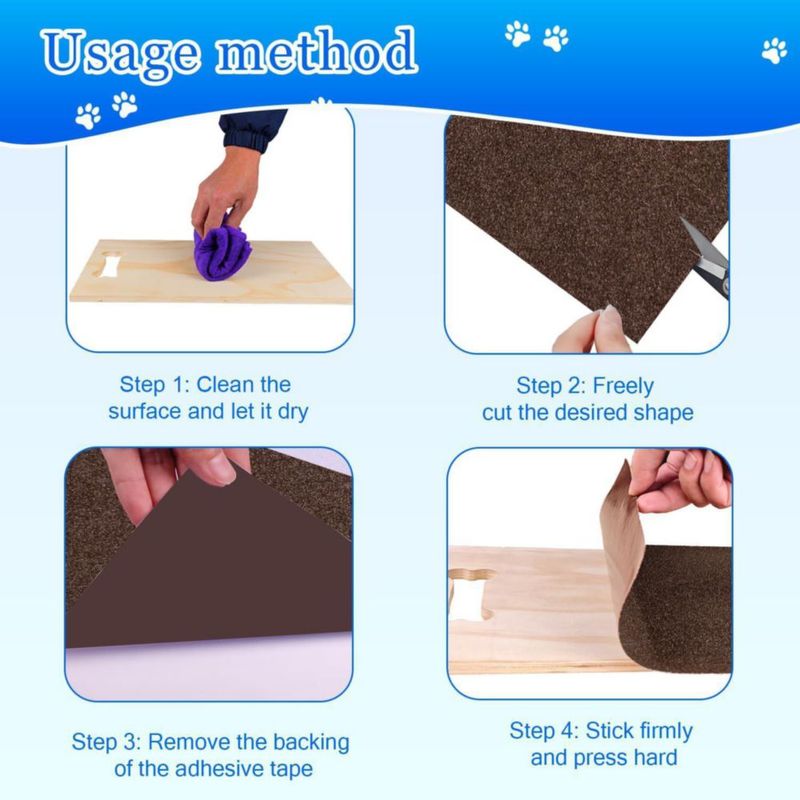 Usage method

Step 1: Clean the surface and let it dry

Step 2: Freely cut the desired shape

Step 3: Remove the backing of the adhesive tape

Step 4: Stick firmly and press hard