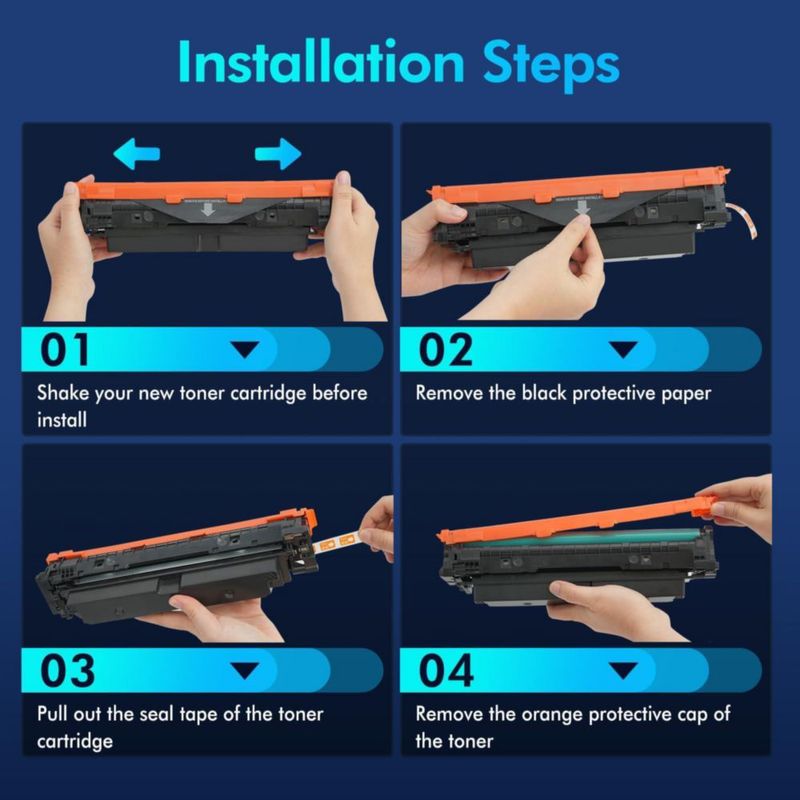 Installation Steps

01

Shake your new toner cartridge before install

02

Remove the black protective paper

03

Pull out the seal tape of the toner cartridge

04

Remove the orange protective cap of the toner