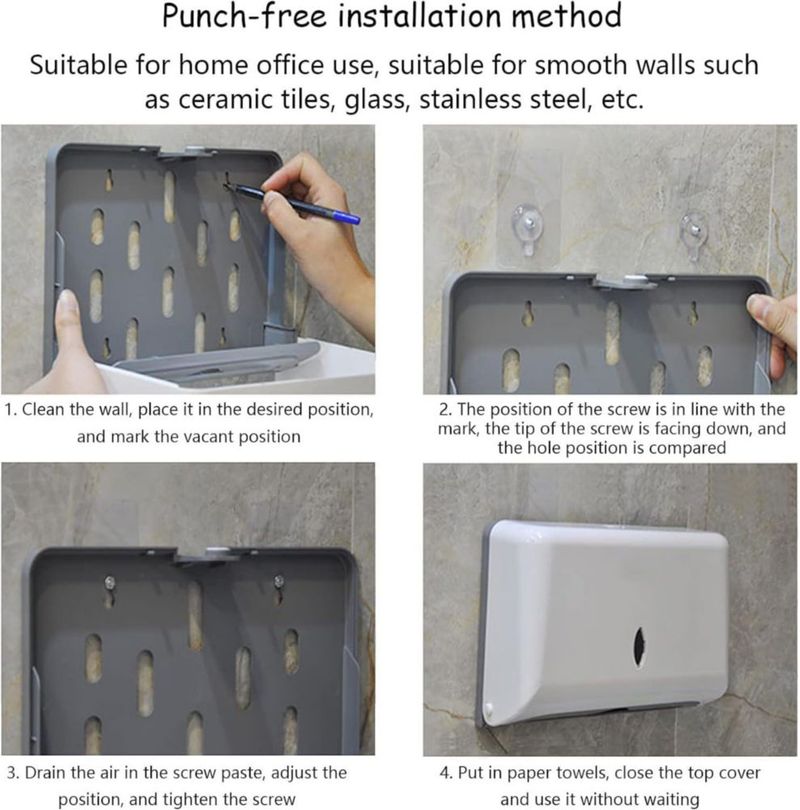 Punch-free installation method

Suitable for home office use, suitable for smooth walls such as ceramic tiles, glass, stainless steel, etc.

1. Clean the wall, place it in the desired position, and mark the vacant position

2. The position of the screw is in line with the mark, the tip of the screw is facing down, and the hole position is compared

3. Drain the air in the screw paste, adjust the position, and tighten the screw

4. Put in paper towels, close the top cover and use it without waiting